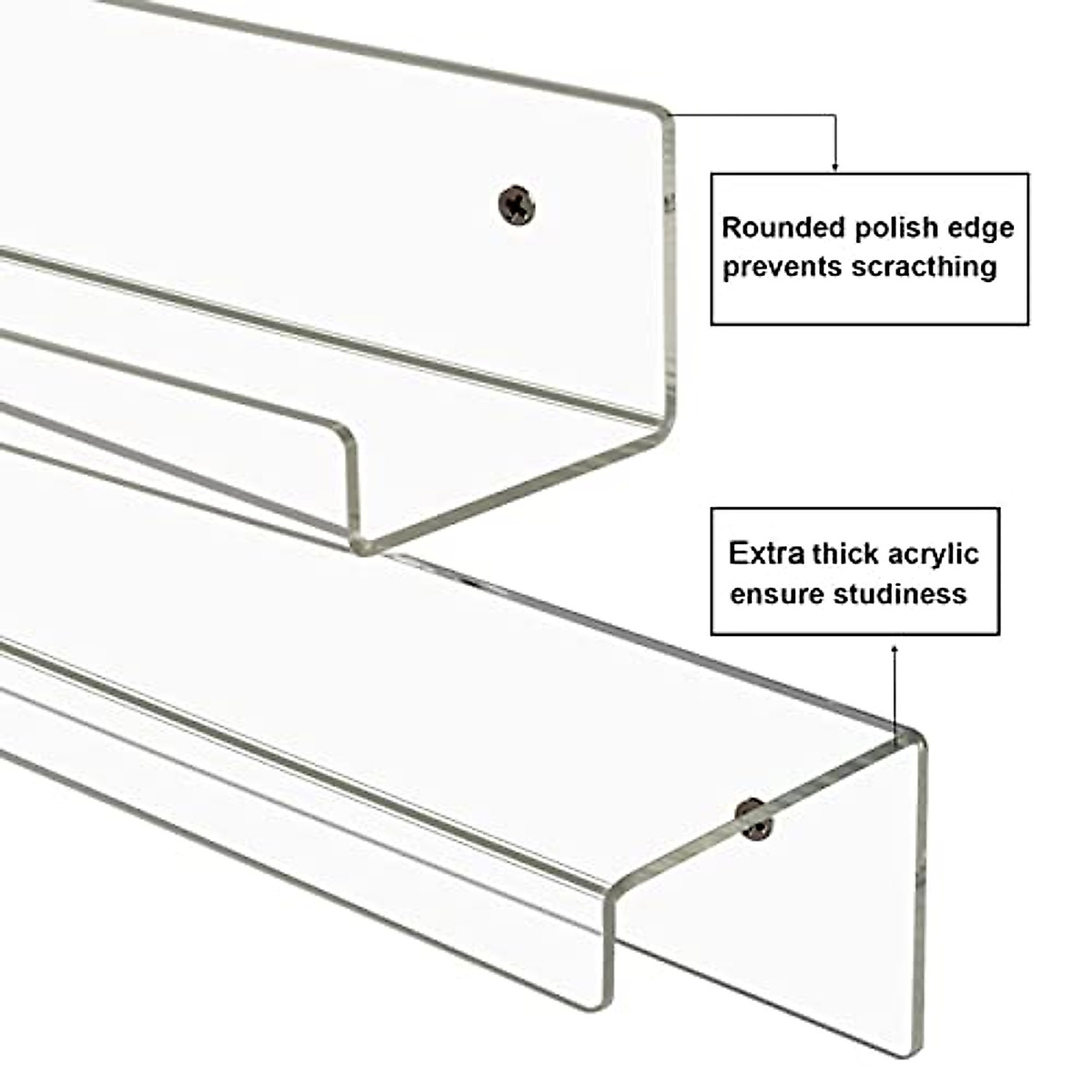 Rounded polish edge prevents scracthing

Extra thick acrylic ensure studiness