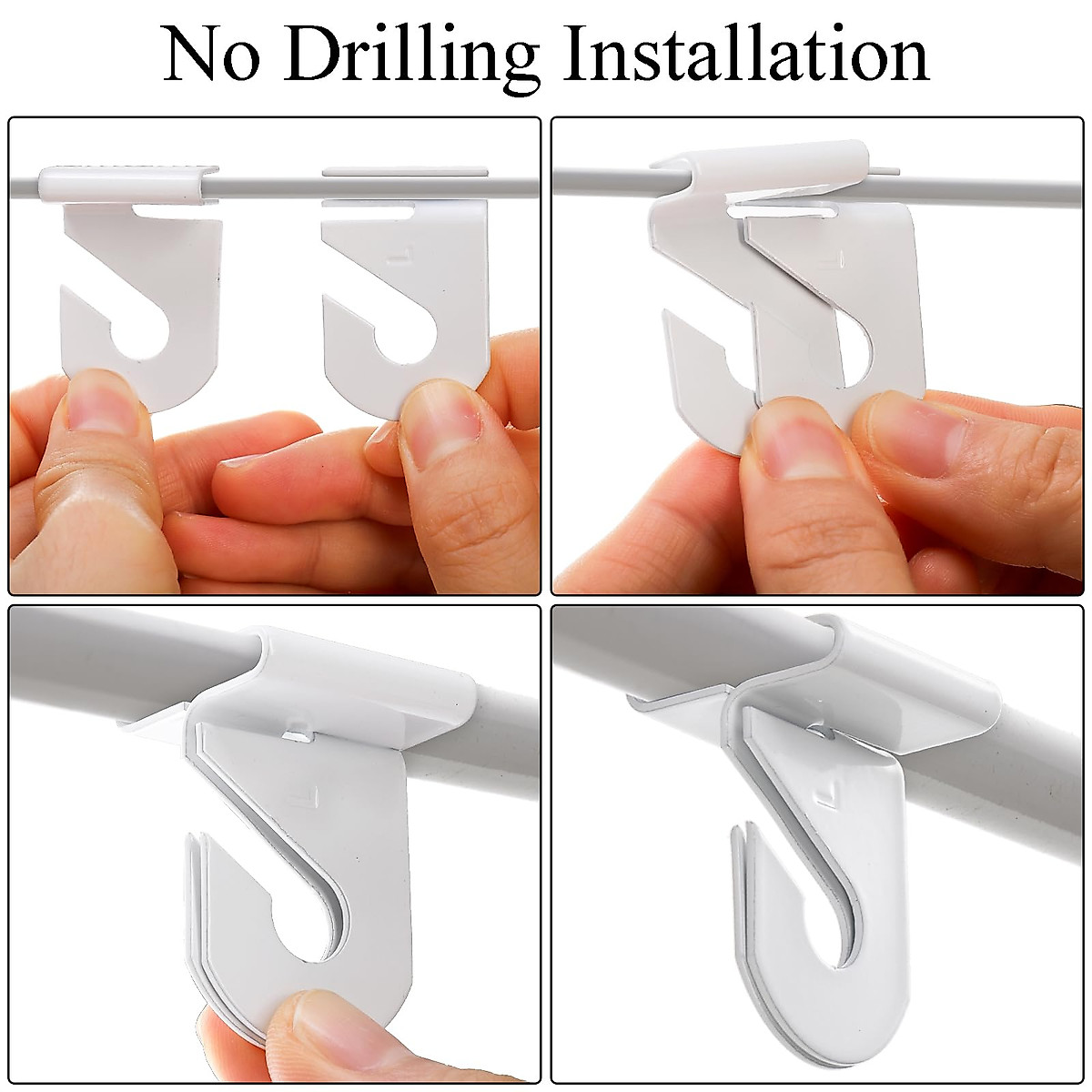 No Drilling Installation