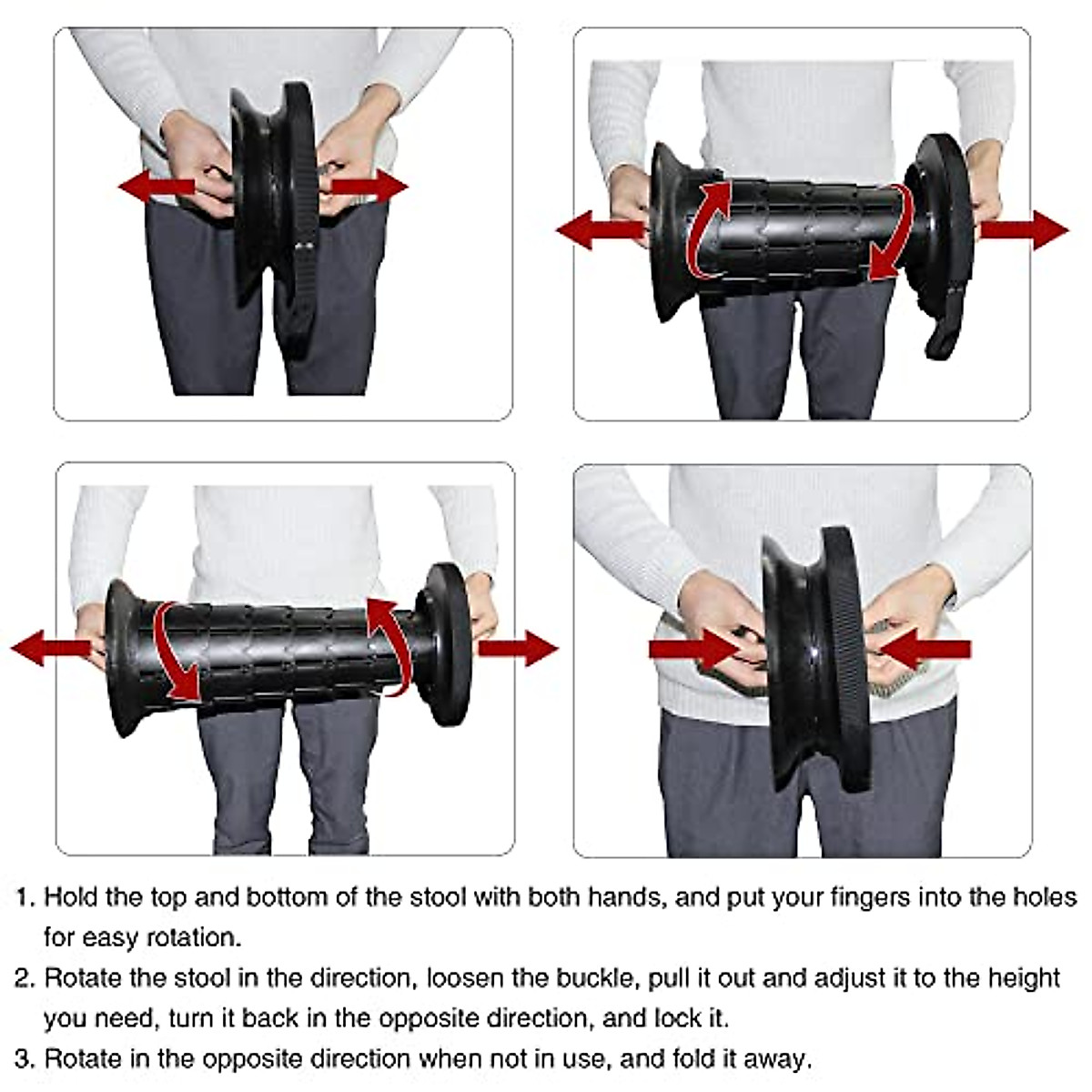 1. Hold the top and bottom of the stool with both hands, and put your fingers into the holes for easy rotation.

2. Rotate the stool in the direction, loosen the buckle, pull it out and adjust it to the height you need, turn it back in the opposite direction, and lock it.

3. Rotate in the opposite direction when not in use, and fold it away.