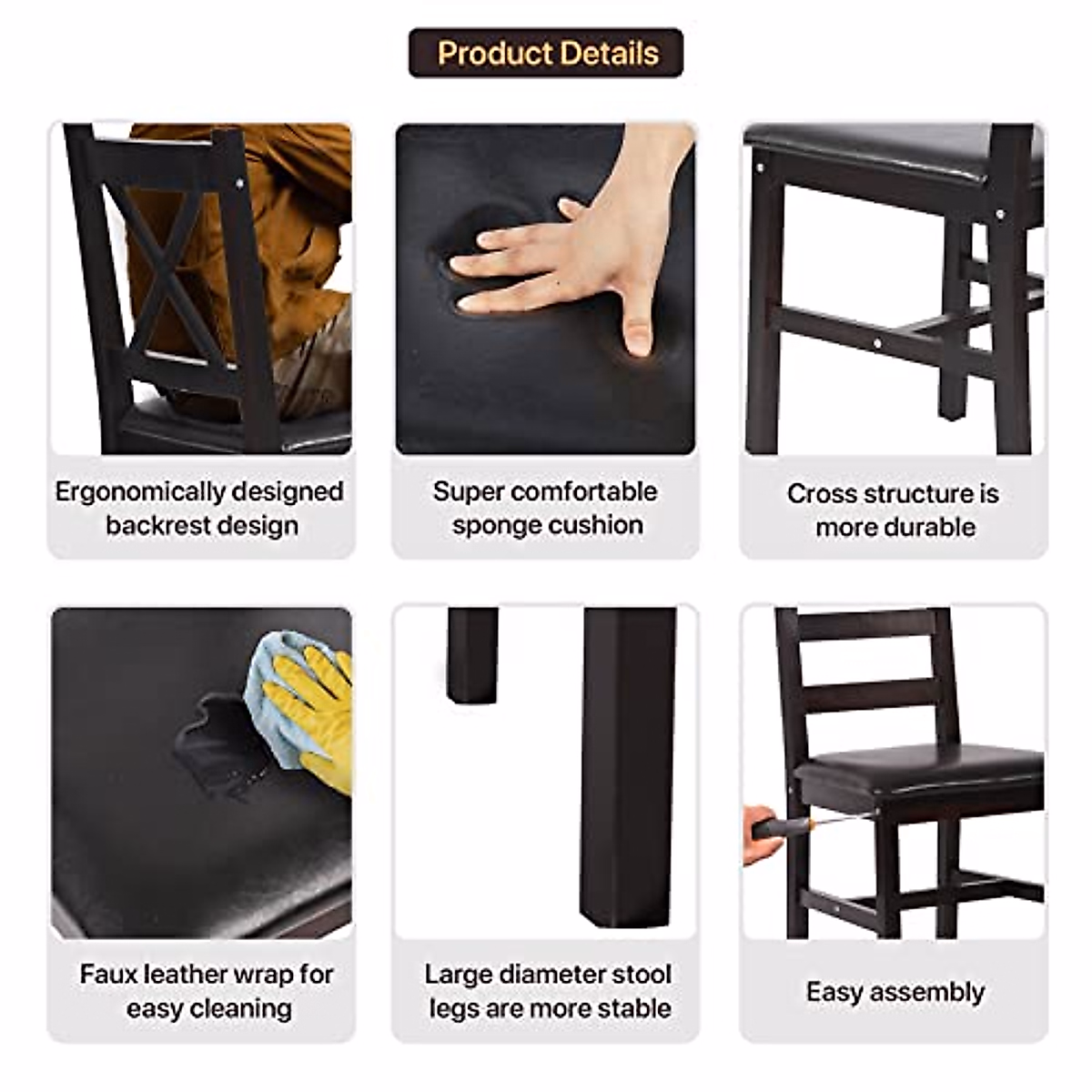 Product Details

Ergonomically designed backrest design

Super comfortable sponge cushion

Cross structure is more durable

Faux leather wrap for easy cleaning

Large diameter stool legs are more stable

Easy assembly