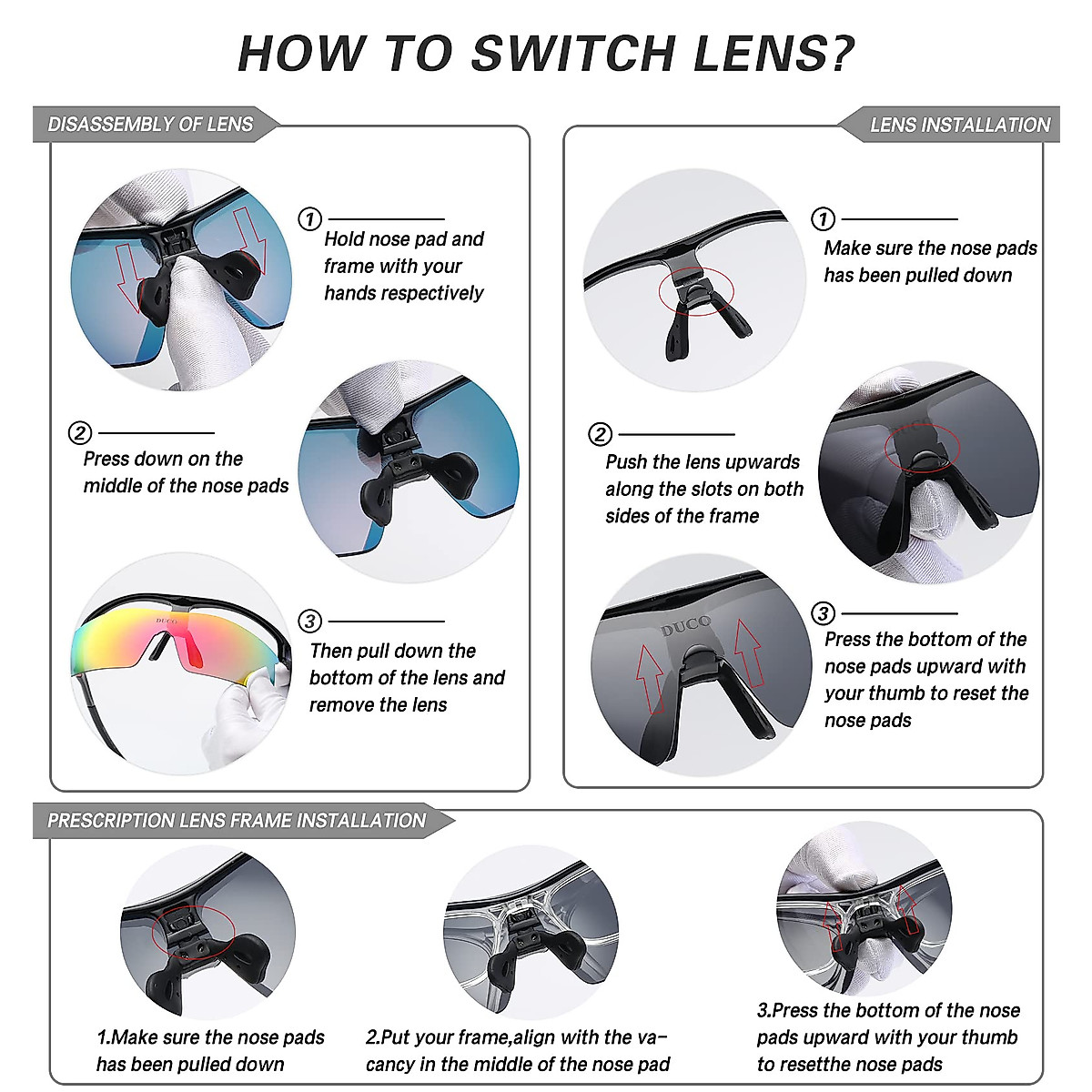 HOW TO SWITCH LENS?

DISASSEMBLY OF LENS

① Hold nose pad and frame with your hands respectively

② Press down on the middle of the nose pads

DUCO

③ Then pull down the bottom of the lens and remove the lens

LENS INSTALLATION

① Make sure the nose pads has been pulled down

② Push the lens upwards along the slots on both sides of the frame

DUCO

③ Press the bottom of the nose pads upward with your thumb to reset the nose pads

PRESCRIPTION LENS FRAME INSTALLATION

1.Make sure the nose pads has been pulled down

2.Put your frame,align with the vacancy in the middle of the nose pad

3.Press the bottom of the nose pads upward with your thumb to resetthe nose pads