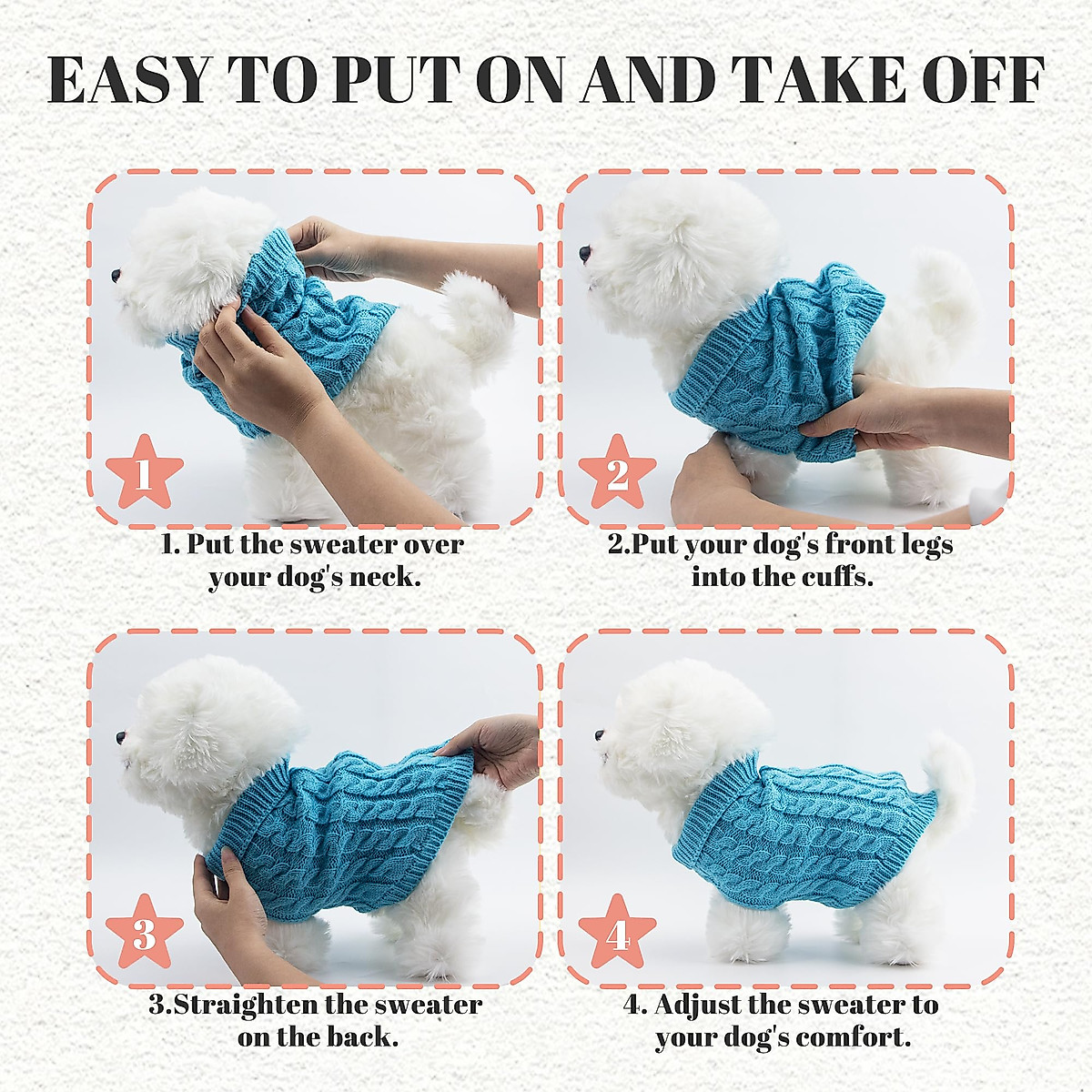 EASY TO PUT ON AND TAKE OFF

1

1. Put the sweater over your dog's neck.

2

2.Put your dog's front legs into the cuffs.

3

3.Straighten the sweater on the back.

4

4. Adjust the sweater to your dog's comfort.