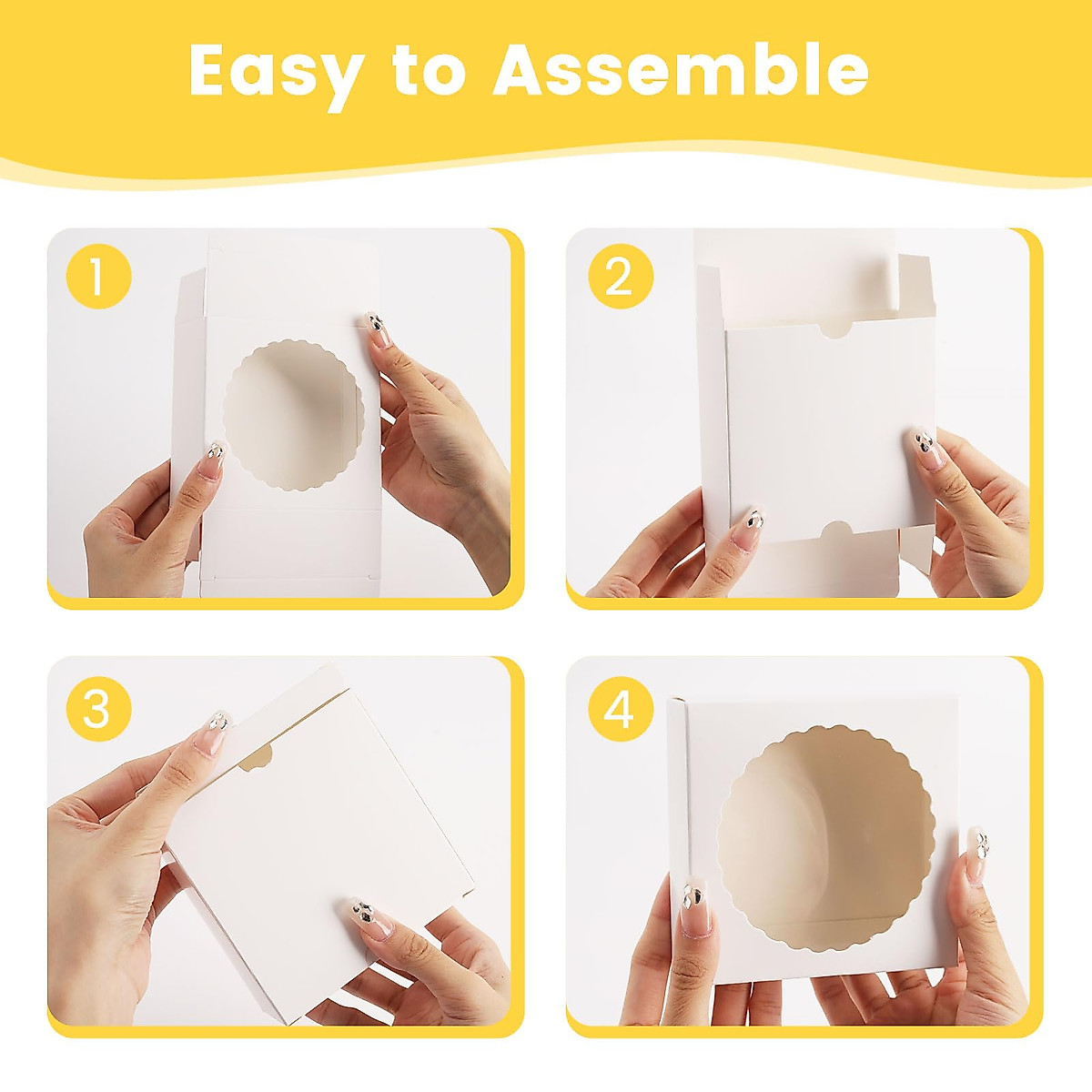 Easy to Assemble

1

2

3

4