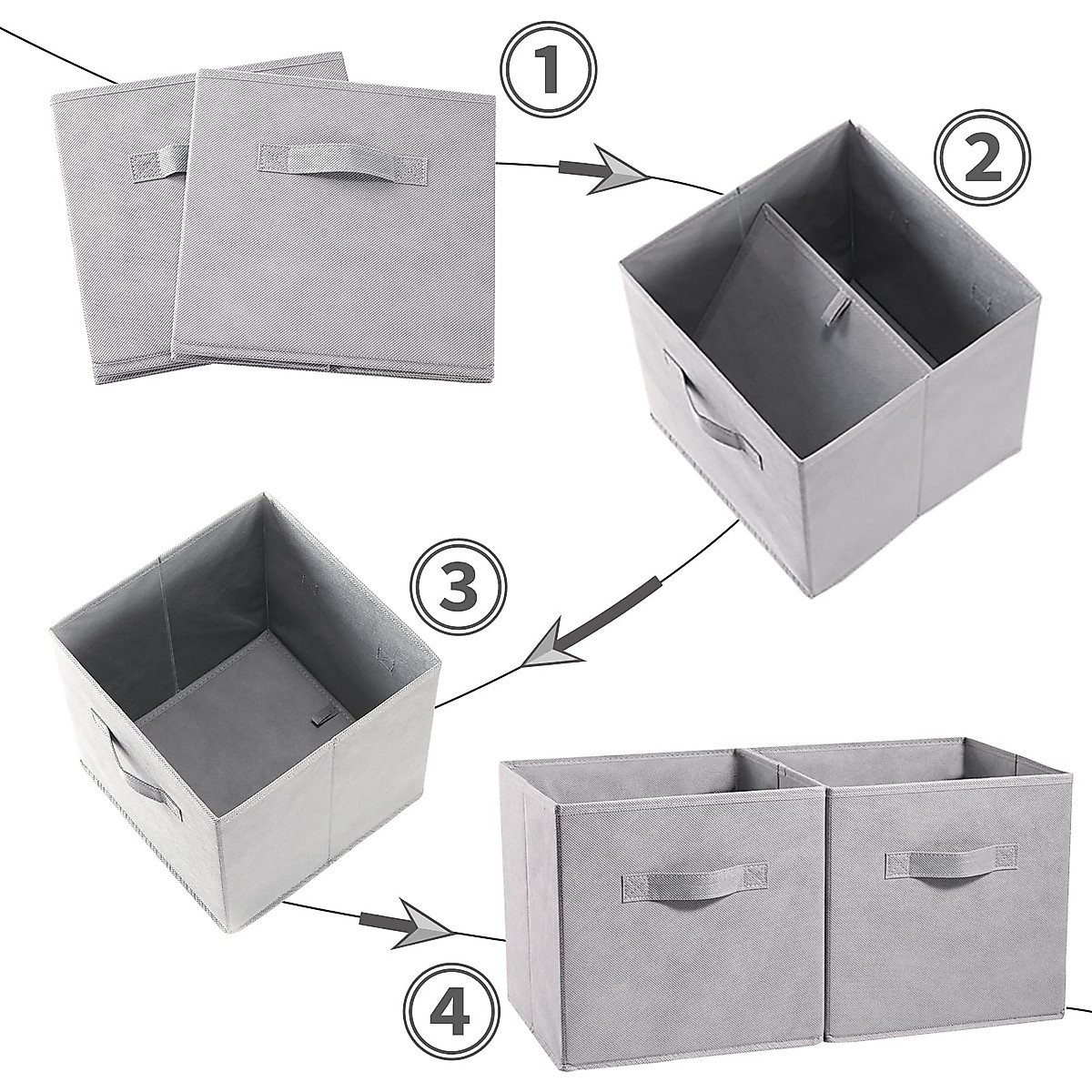 1

2

3

4