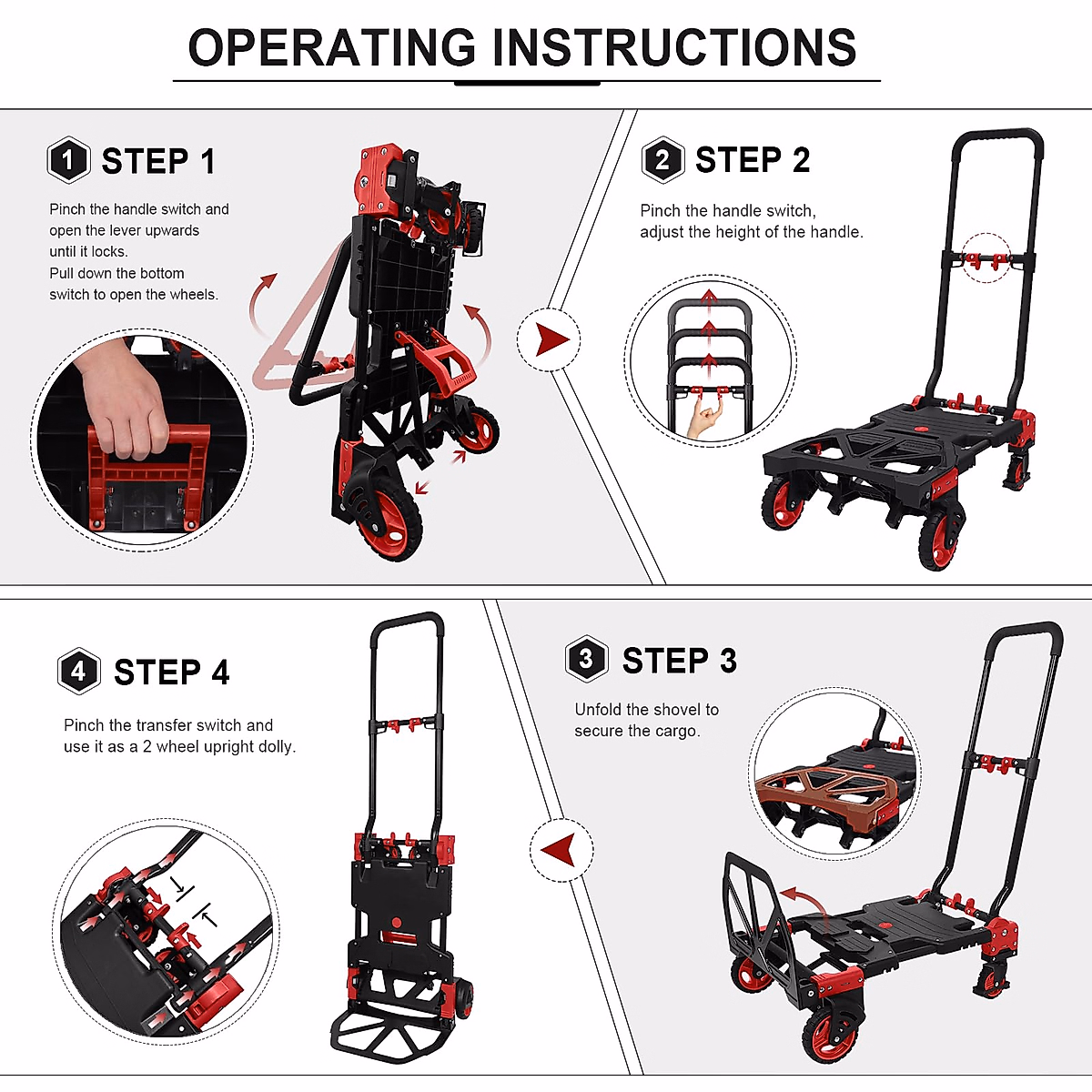 OPERATING INSTRUCTIONS

1 STEP 1

Pinch the handle switch and open the lever upwards until it locks.
Pull down the bottom switch to open the wheels.

2 STEP 2

Pinch the handle switch, adjust the height of the handle.

4 STEP 4

Pinch the transfer switch and use it as a 2 wheel upright dolly.

3 STEP 3

Unfold the shovel to secure the cargo.