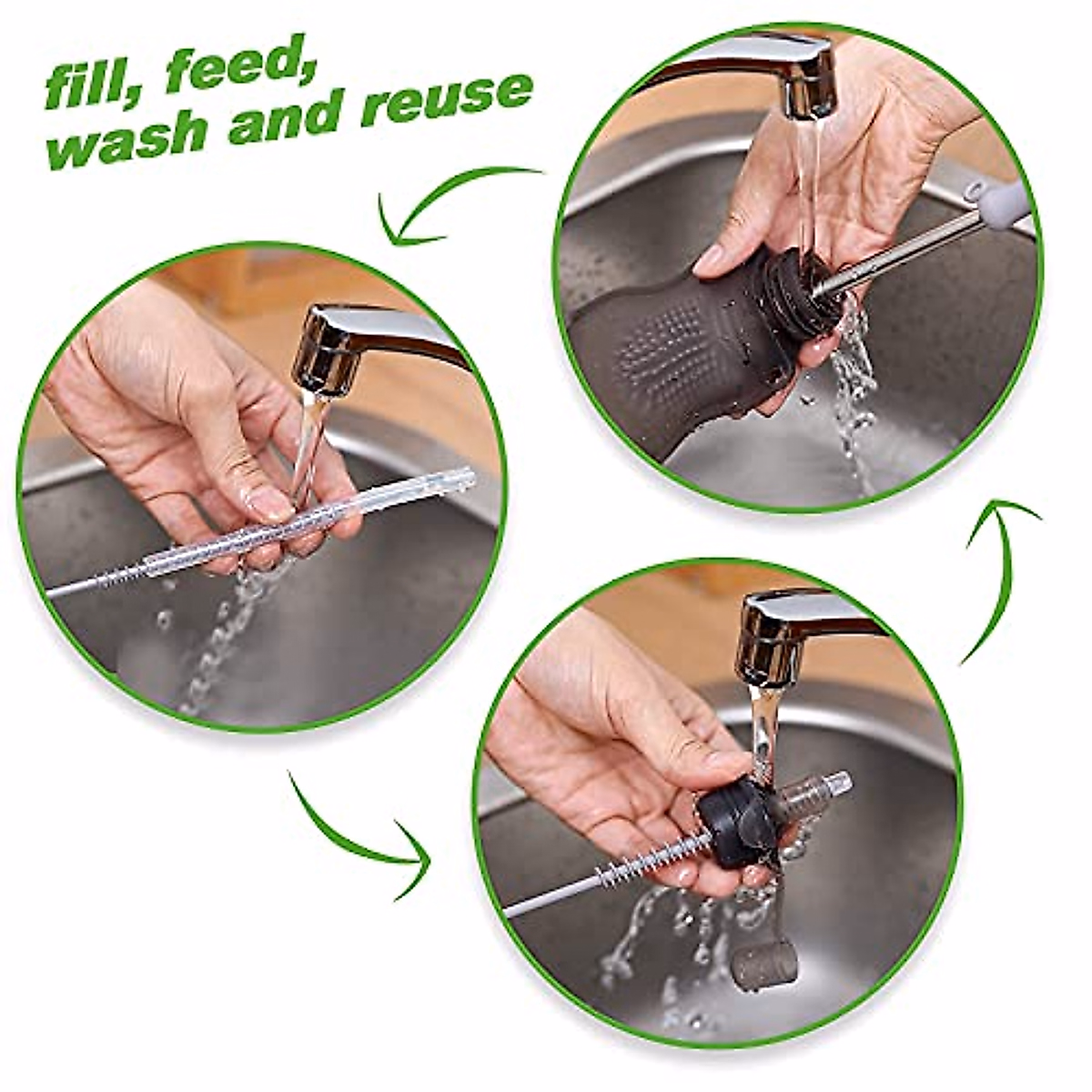 fill, feed,
wash and reuse