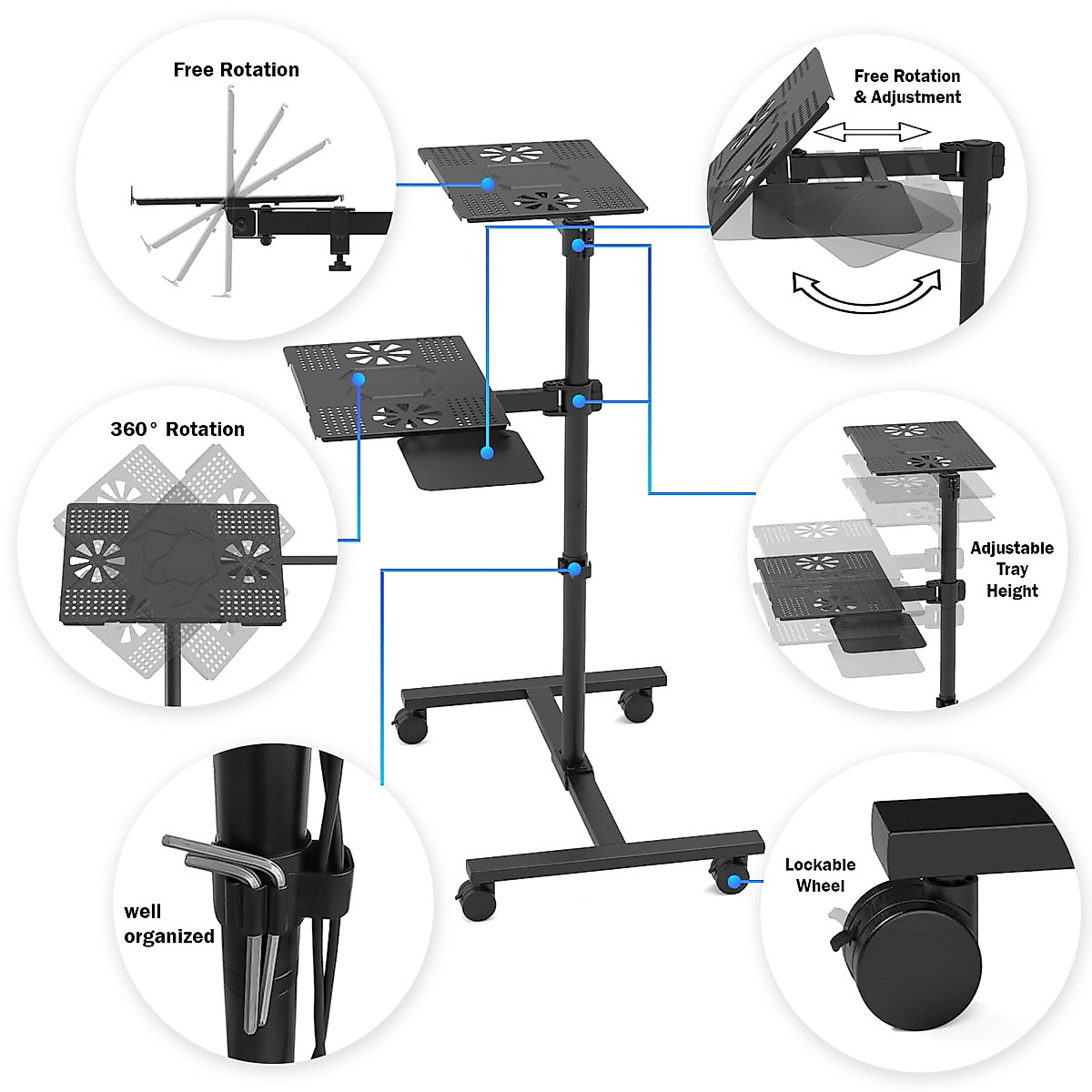 Free Rotation

Free Rotation & Adjustment

360° Rotation

Adjustable Tray Height

well organized

Lockable Wheel