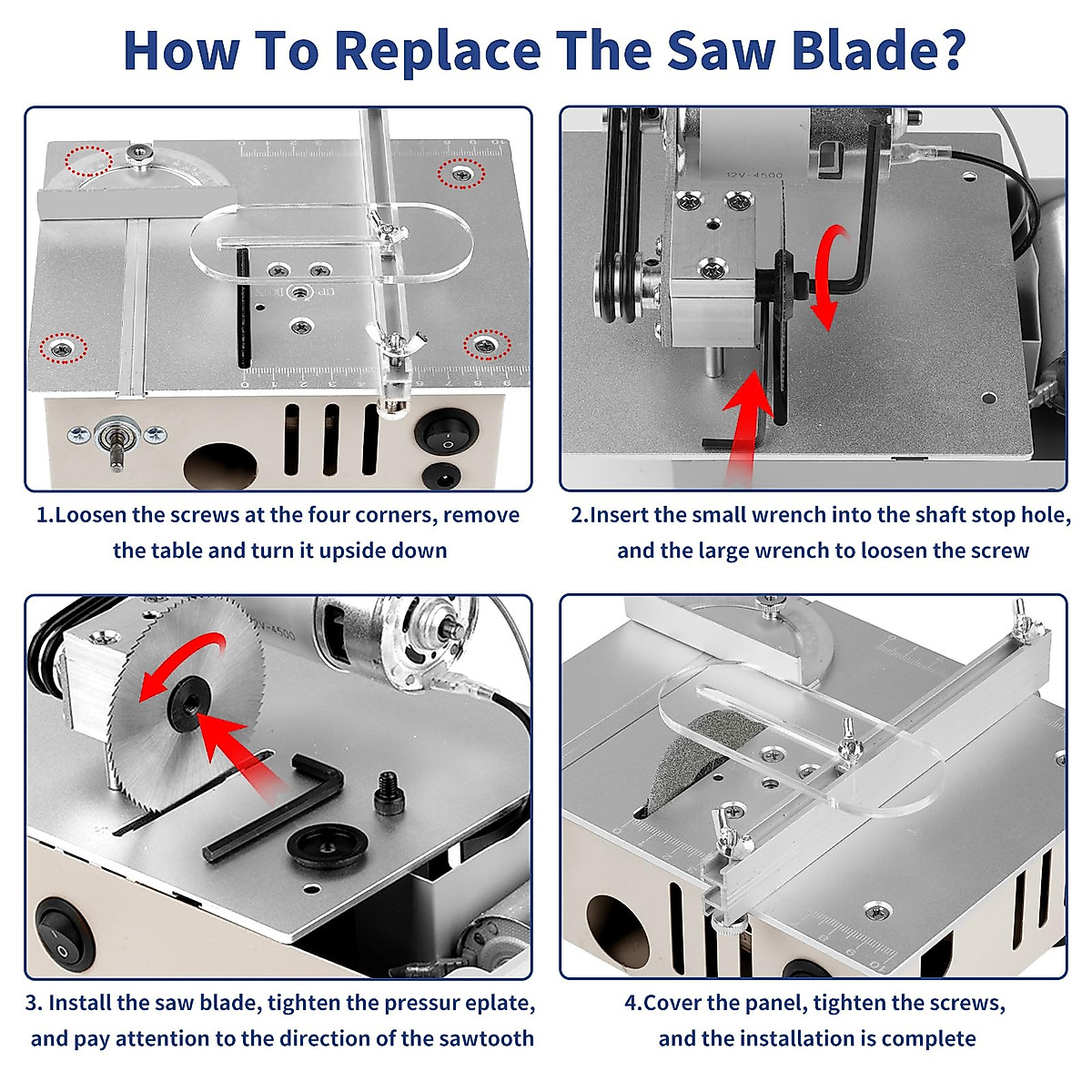 How To Replace The Saw Blade?

12V-4500

1.Loosen the screws at the four corners, remove the table and turn it upside down

2.Insert the small wrench into the shaft stop hole, and the large wrench to loosen the screw

12V-4500

3. Install the saw blade, tighten the pressur eplate, and pay attention to the direction of the sawtooth

4.Cover the panel, tighten the screws, and the installation is complete