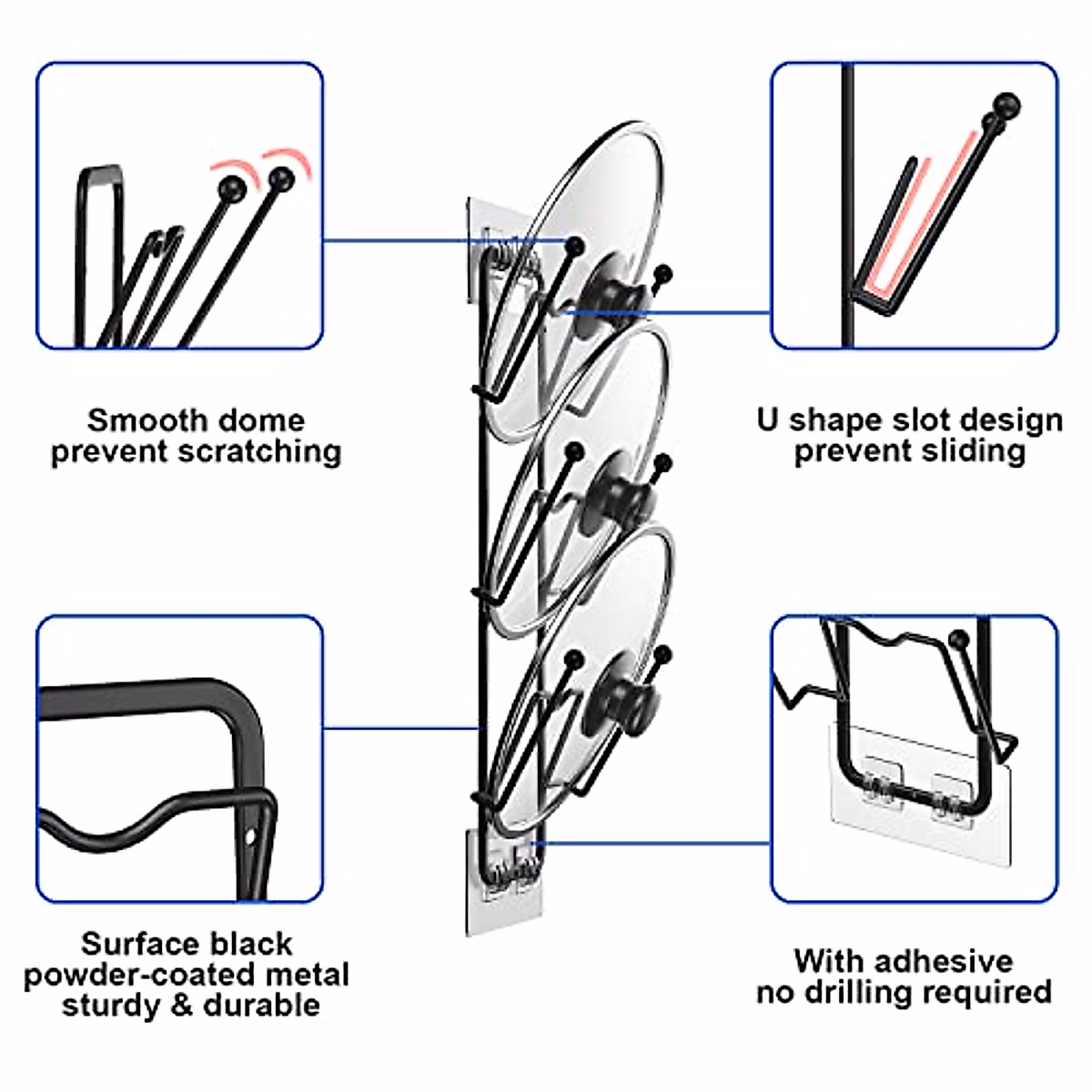 Smooth dome
prevent scratching

U shape slot design
prevent sliding

Surface black
powder-coated metal
sturdy & durable

With adhesive
no drilling required