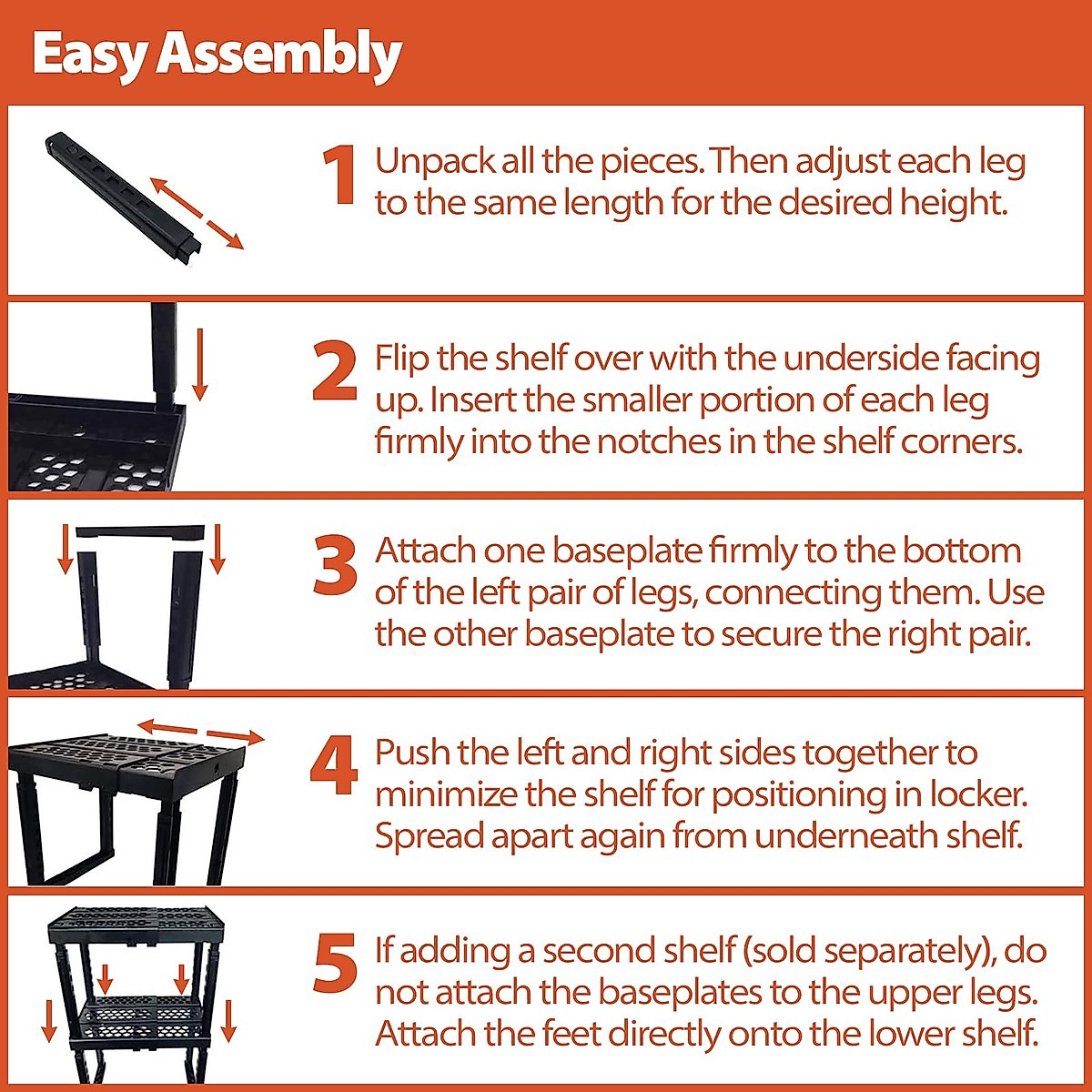 Easy Assembly

1 Unpack all the pieces. Then adjust each leg to the same length for the desired height.

2 Flip the shelf over with the underside facing up. Insert the smaller portion of each leg firmly into the notches in the shelf corners.

3 Attach one baseplate firmly to the bottom of the left pair of legs, connecting them. Use the other baseplate to secure the right pair.

4 Push the left and right sides together to minimize the shelf for positioning in locker. Spread apart again from underneath shelf.

5 If adding a second shelf (sold separately), do not attach the baseplates to the upper legs. Attach the feet directly onto the lower shelf.