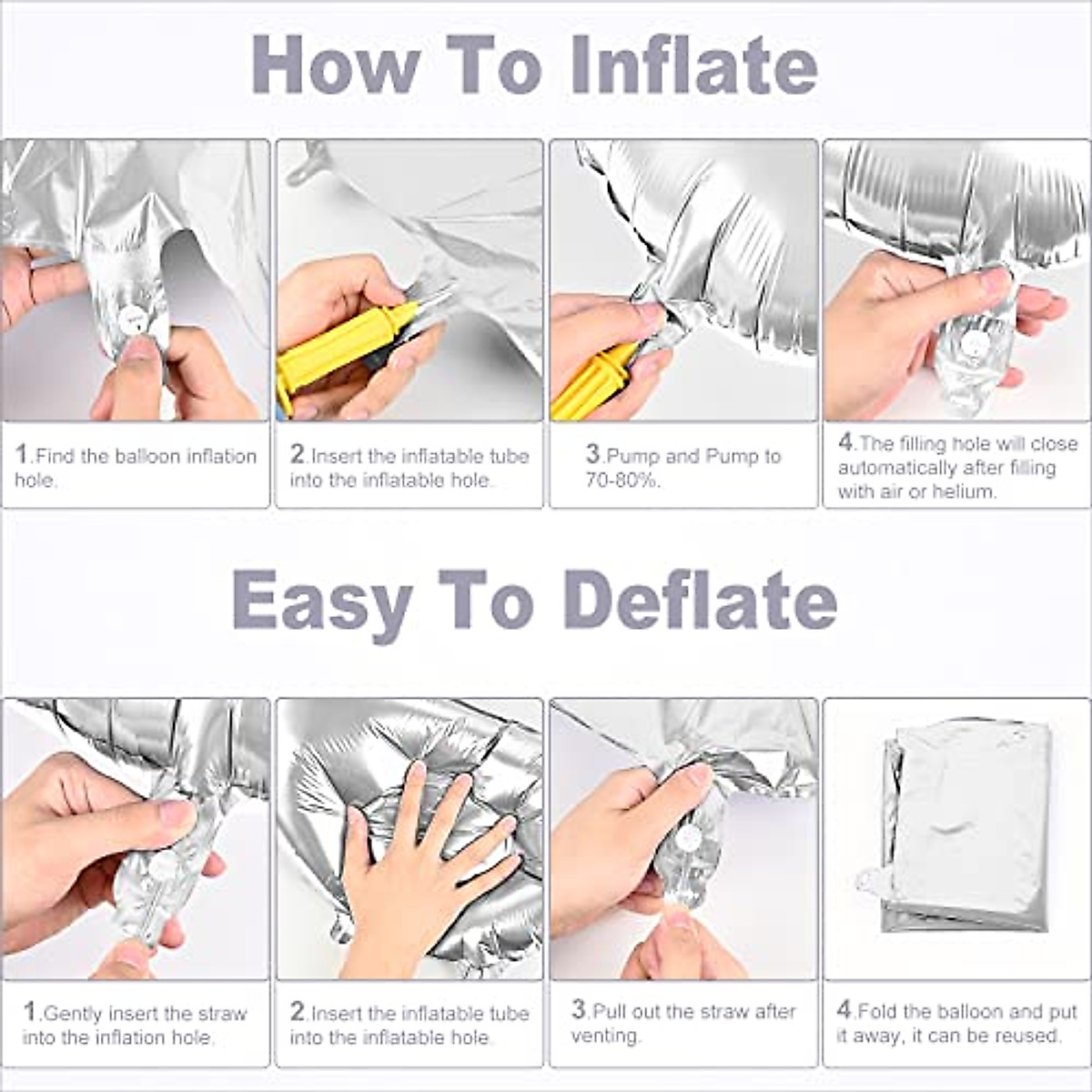 How To Inflate

1.Find the balloon inflation hole.

2.Insert the inflatable tube into the inflatable hole.

3.Pump and Pump to 70-80%.

4.The filling hole will close automatically after filling with air or helium.

Easy To Deflate

1.Gently insert the straw into the inflation hole.

2.Insert the inflatable tube into the inflatable hole.

3.Pull out the straw after venting.

4.Fold the balloon and put it away, it can be reused.