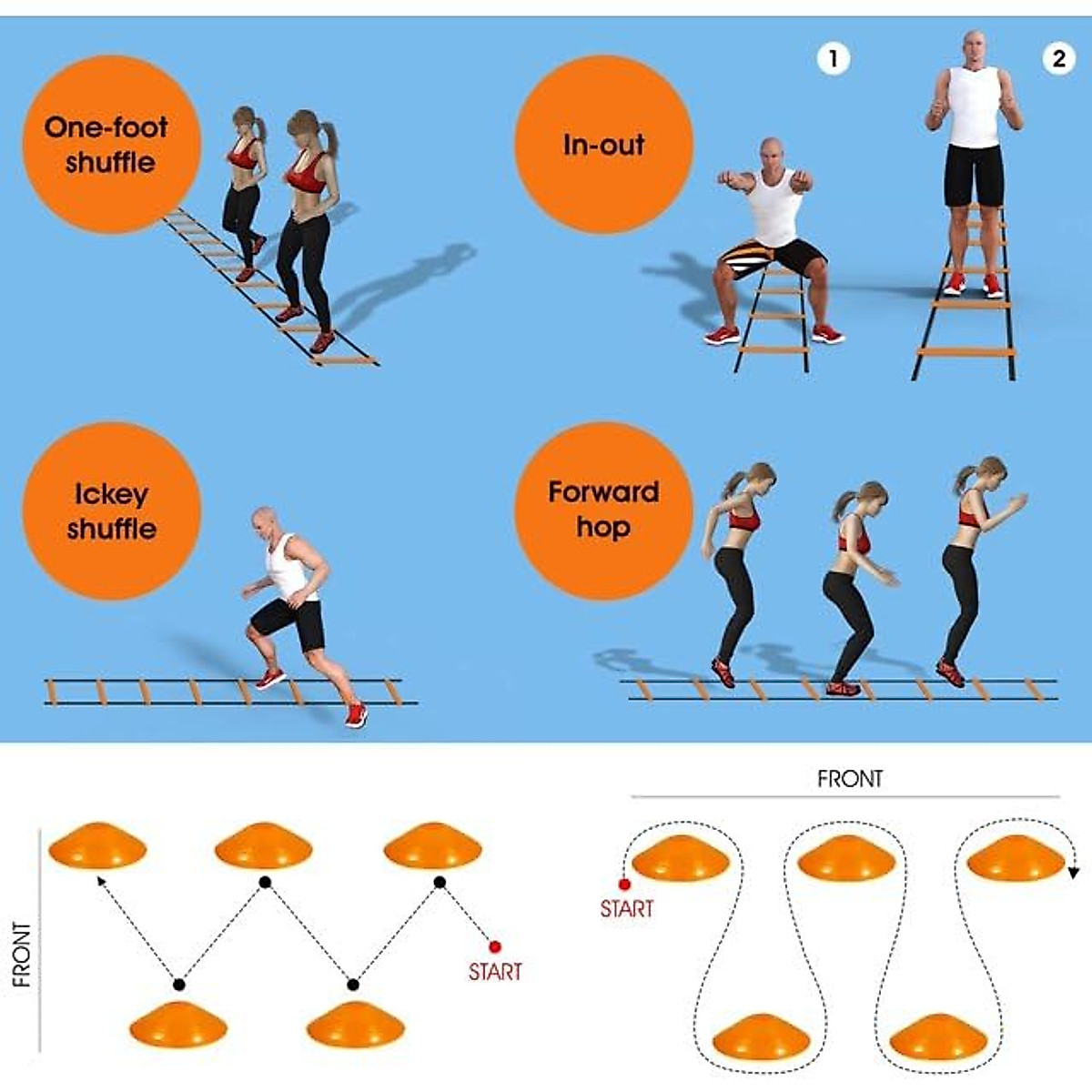 One-foot shuffle

In-out

1

2

Ickey shuffle

Forward hop

FRONT

START

FRONT

START