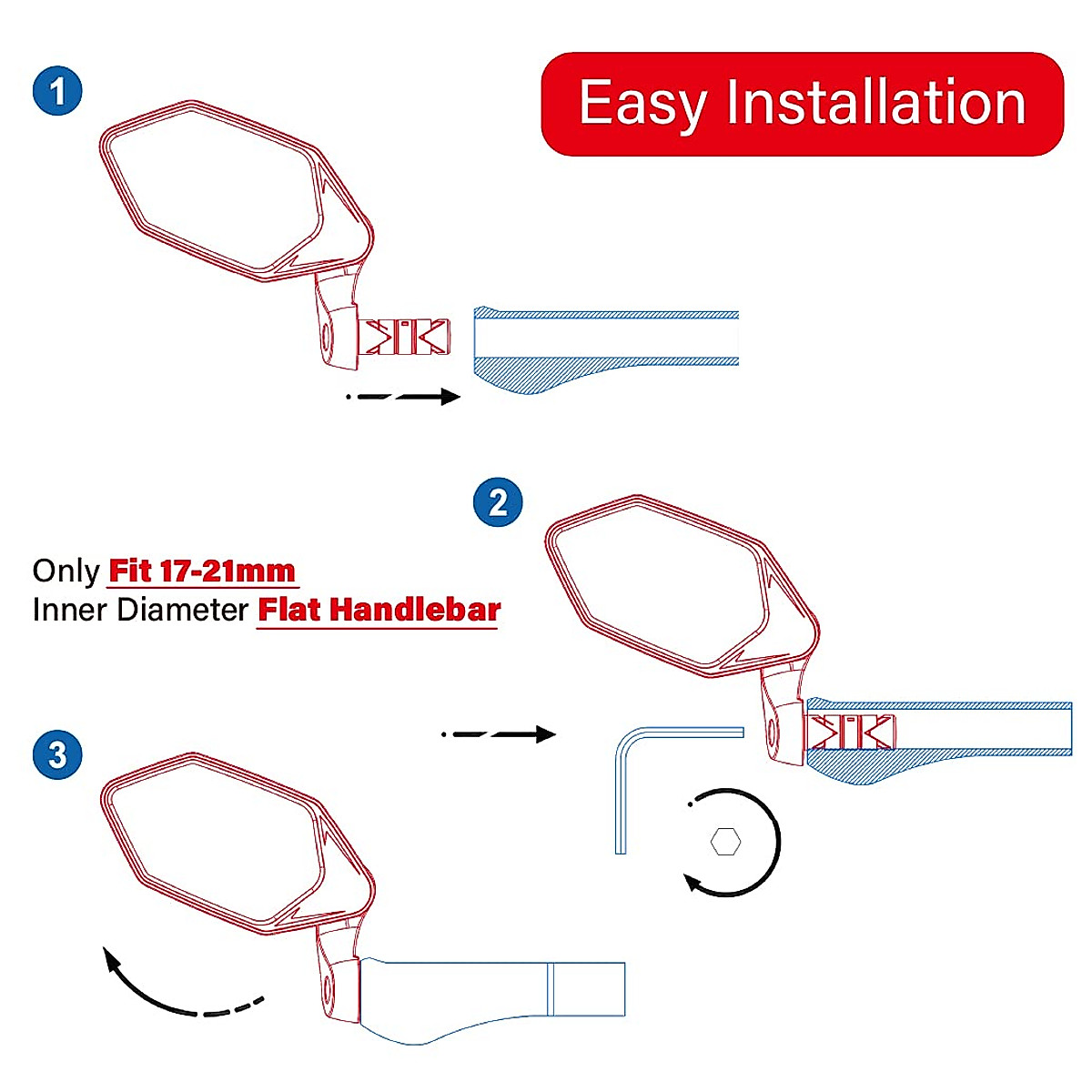 1

Easy Installation

2

Only Fit 17-21mm
Inner Diameter Flat Handlebar

3