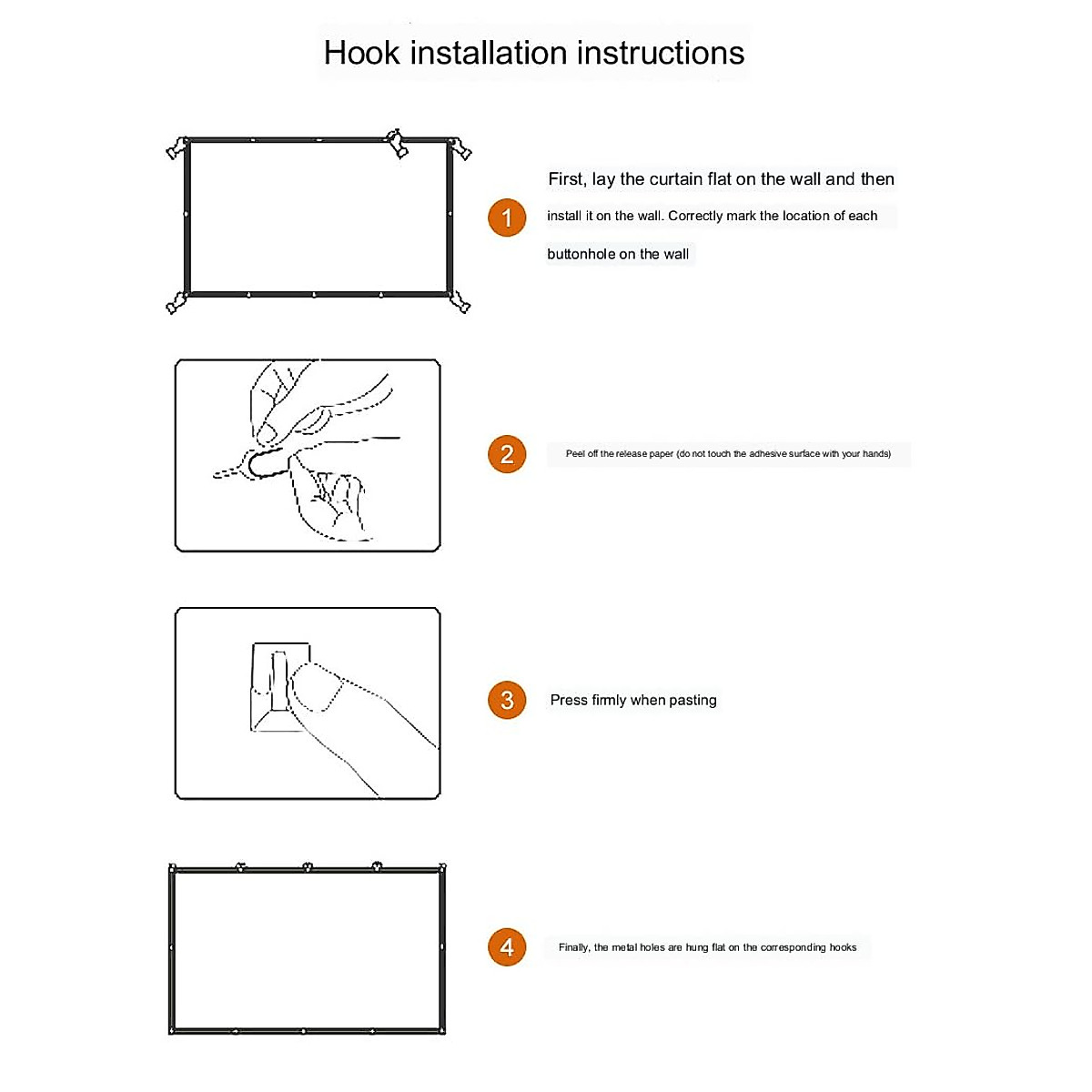 Hook installation instructions

1

First, lay the curtain flat on the wall and then install it on the wall. Correctly mark the location of each buttonhole on the wall

2

Peel off the release paper (do not touch the adhesive surface with your hands)

3

Press firmly when pasting

4

Finally, the metal holes are hung flat on the corresponding hooks