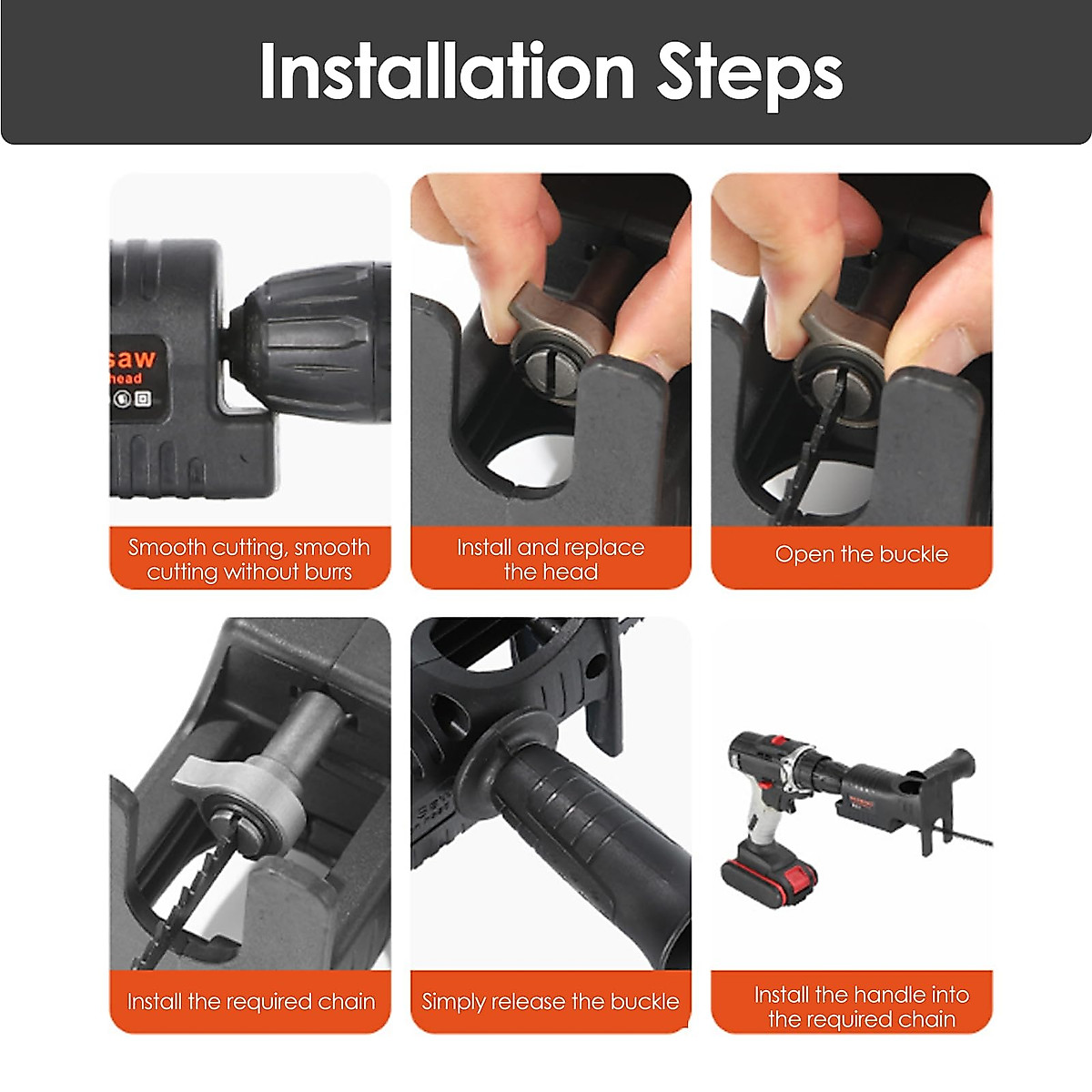 Installation Steps

saw
head

Smooth cutting, smooth cutting without burrs

Install and replace the head

Open the buckle

Install the required chain

Simply release the buckle

Install the handle into the required chain