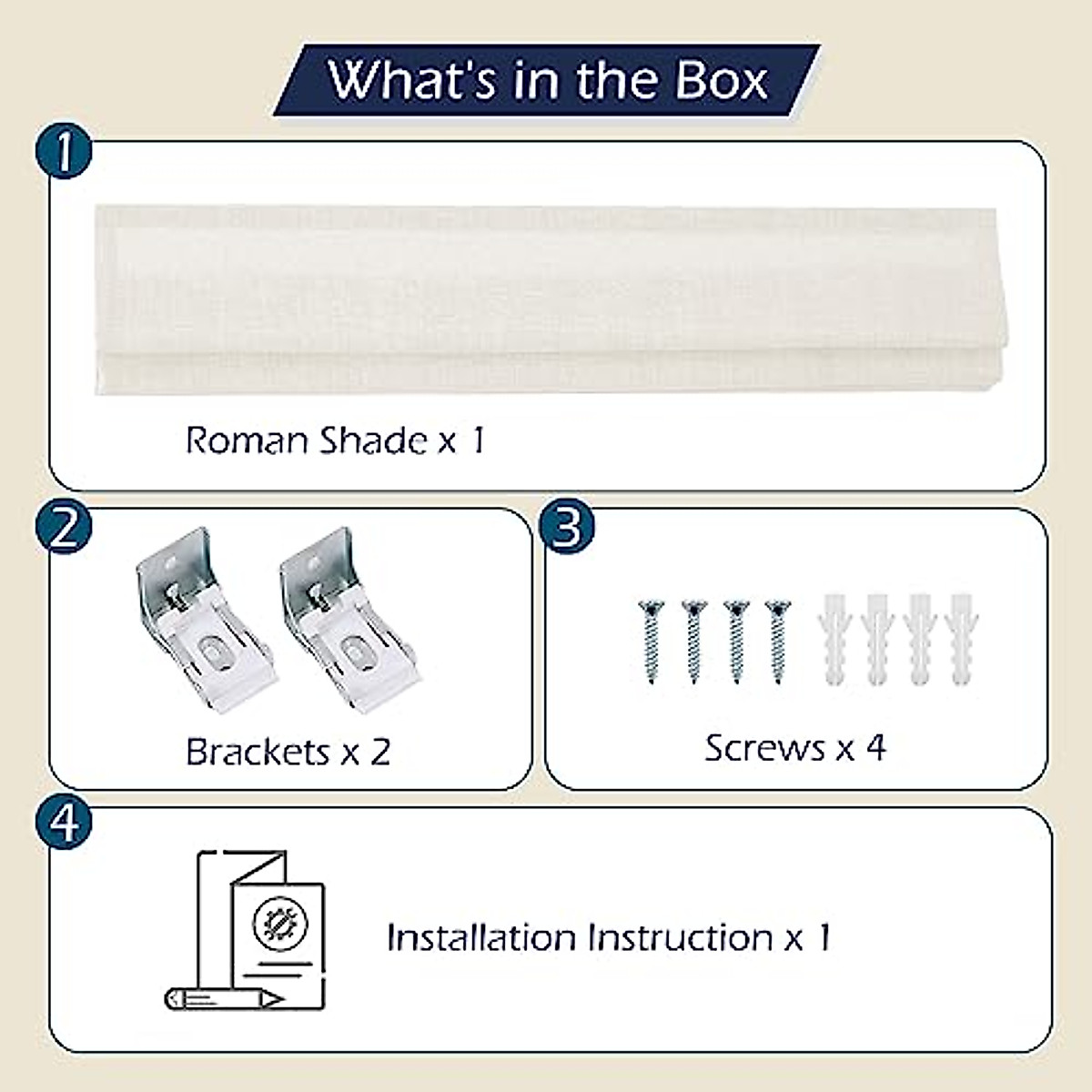 What's in the Box

1

Roman Shade x 1

2

Brackets x 2

3

Screws x 4

4

Installation Instruction x 1