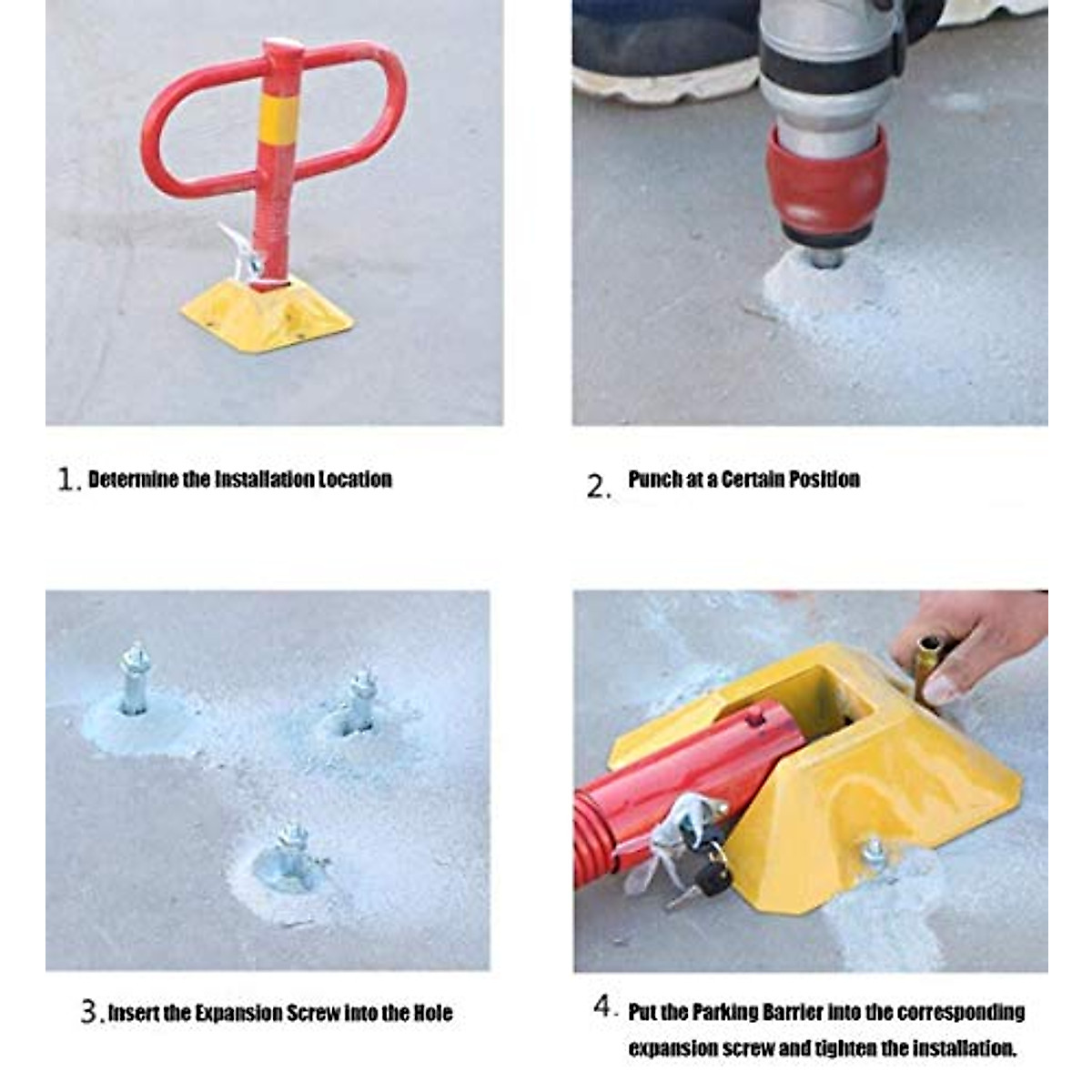 1. Determine the Installation Location

2. Punch at a Certain Position

3. Insert the Expansion Screw into the Hole

4. Put the Parking Barrier into the corresponding expansion screw and tighten the installation.