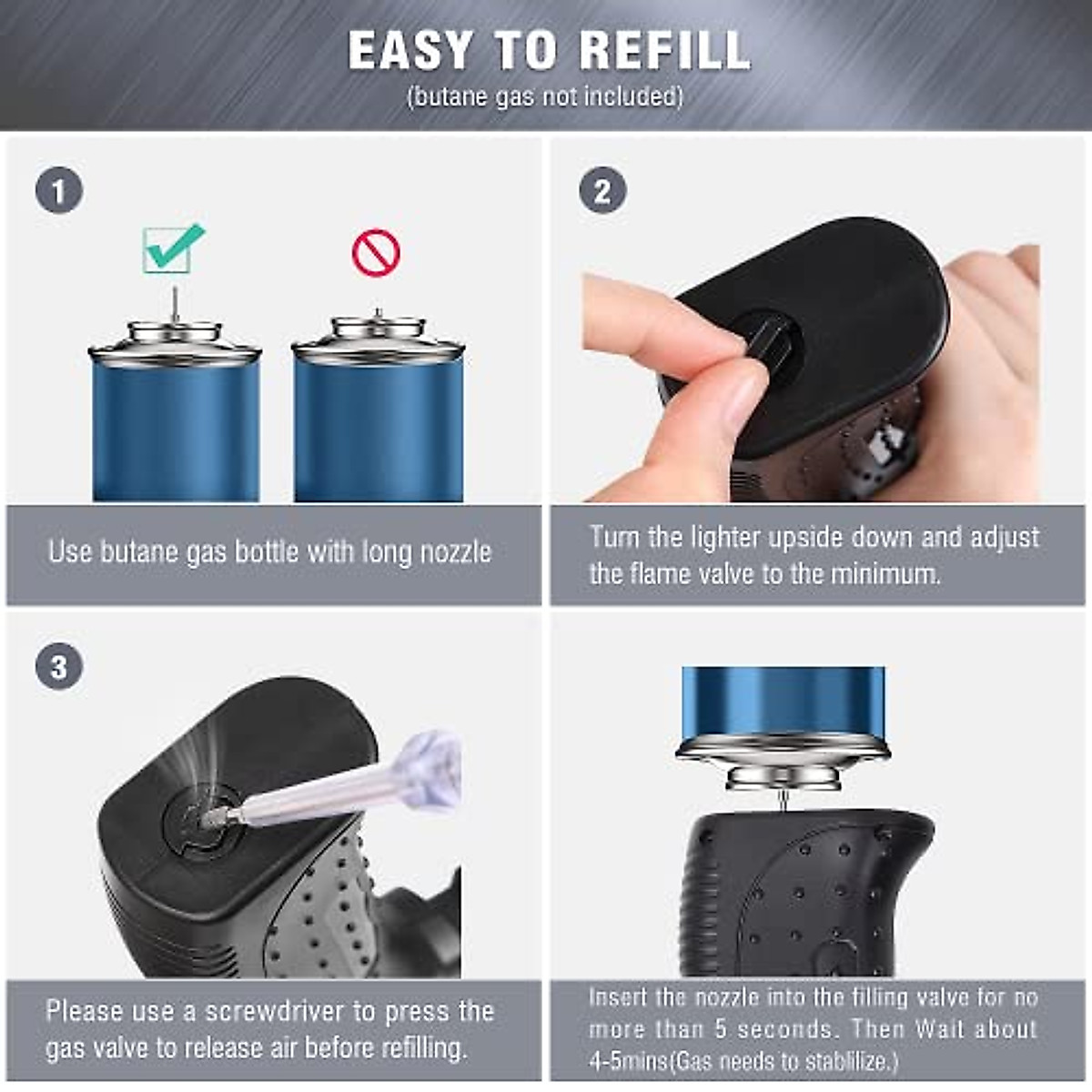 EASY TO REFILL
(butane gas not included)

1

Use butane gas bottle with long nozzle

2

Turn the lighter upside down and adjust the flame valve to the minimum.

3

Please use a screwdriver to press the gas valve to release air before refilling.

Insert the nozzle into the filling valve for no more than 5 seconds. Then Wait about 4-5mins(Gas needs to stablilize.)