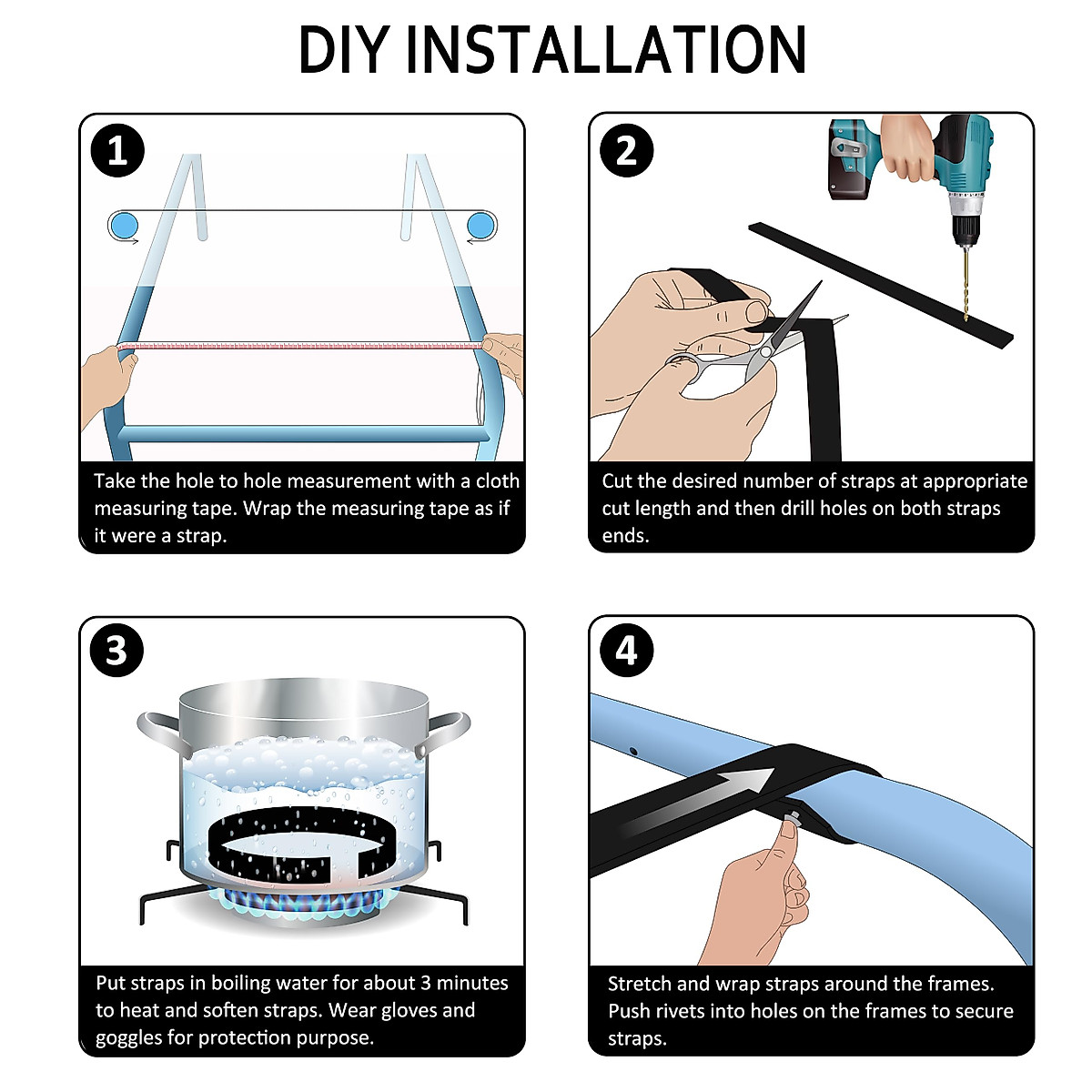 DIY INSTALLATION

1

Take the hole to hole measurement with a cloth measuring tape. Wrap the measuring tape as if it were a strap.

2

Cut the desired number of straps at appropriate cut length and then drill holes on both straps ends.

3

Put straps in boiling water for about 3 minutes to heat and soften straps. Wear gloves and goggles for protection purpose.

4

Stretch and wrap straps around the frames. Push rivets into holes on the frames to secure straps.