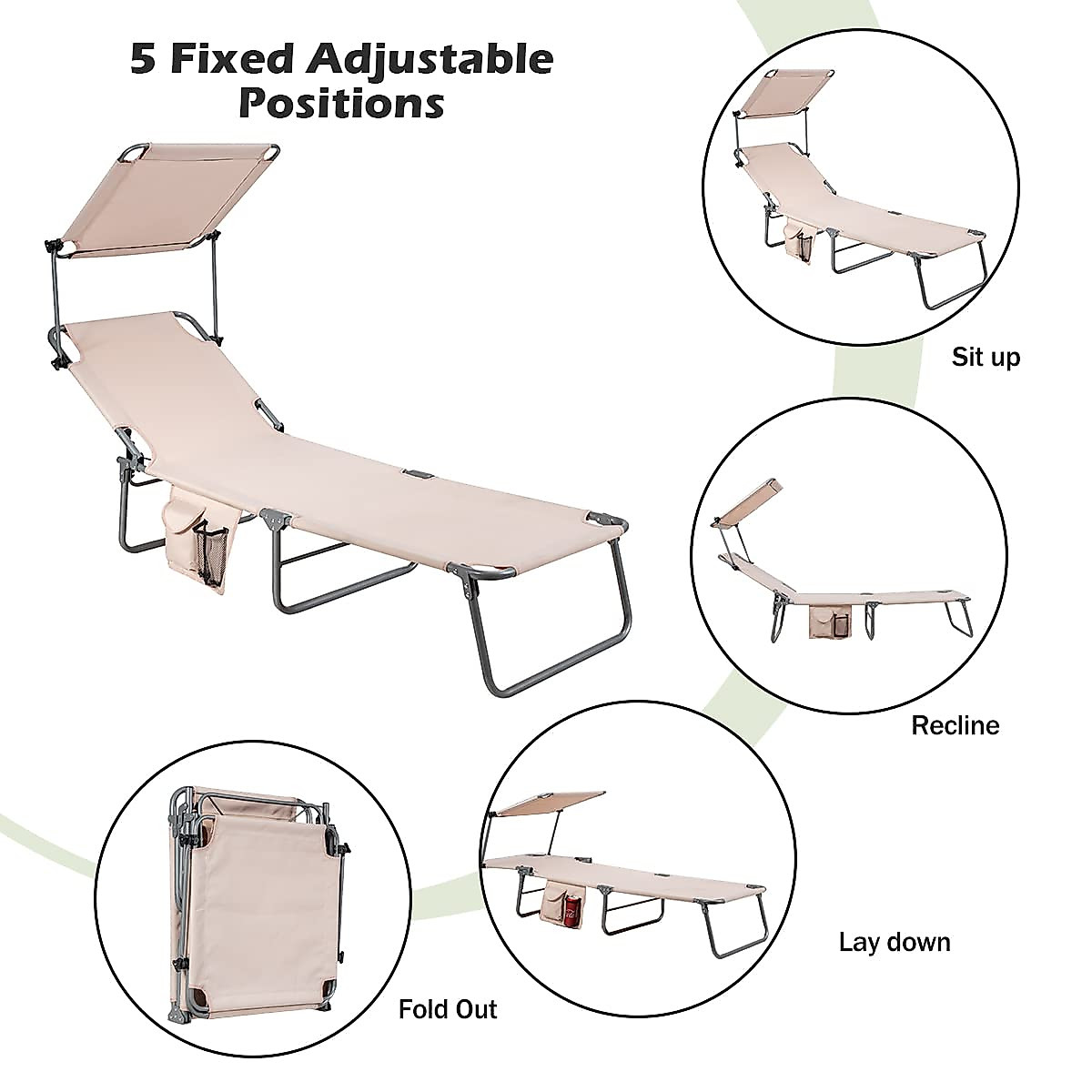 5 Fixed Adjustable Positions

Sit up

Recline

Lay down

Fold Out