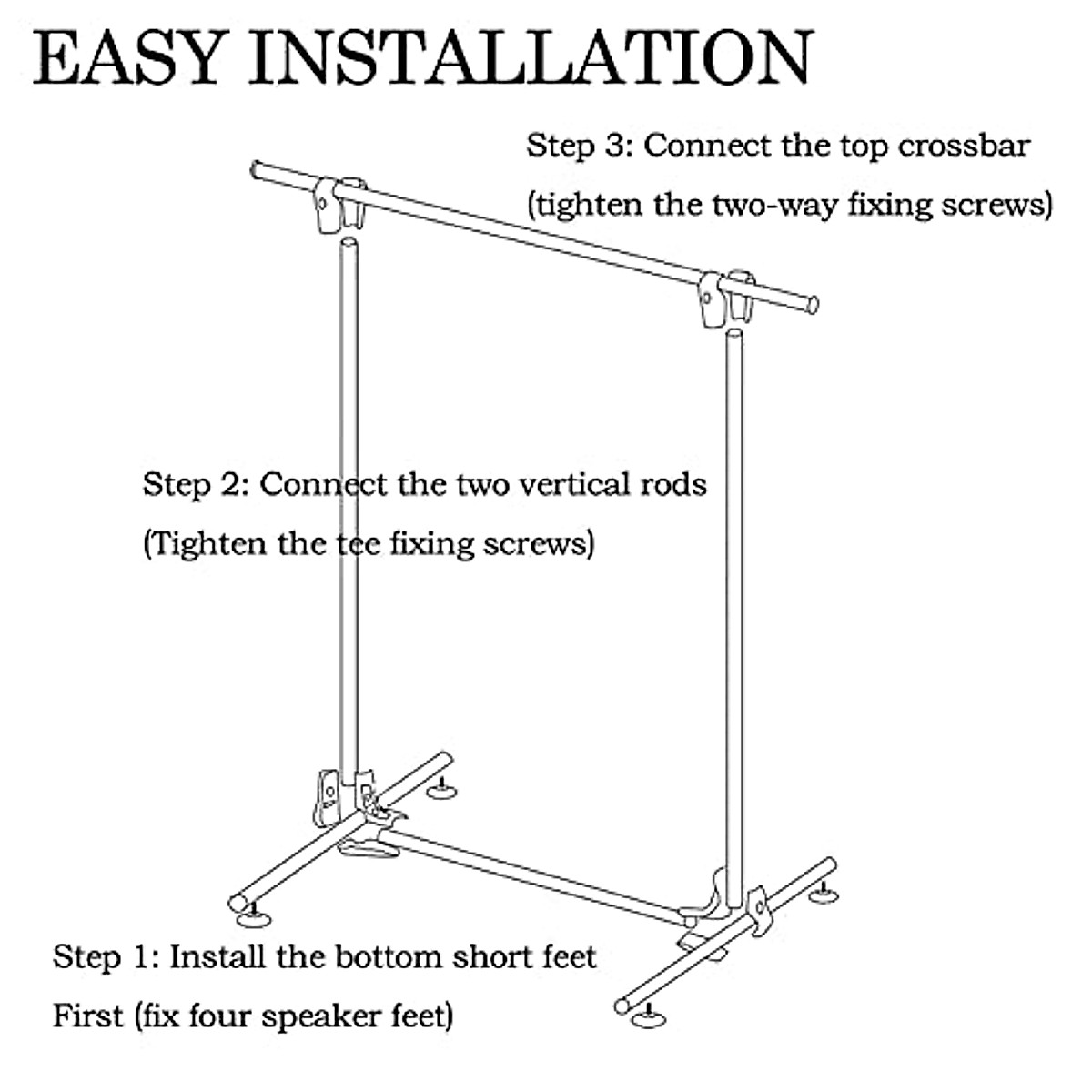 EASY INSTALLATION

Step 3: Connect the top crossbar
(tighten the two-way fixing screws)

Step 2: Connect the two vertical rods
(Tighten the tee fixing screws)

Step 1: Install the bottom short feet
First (fix four speaker feet)