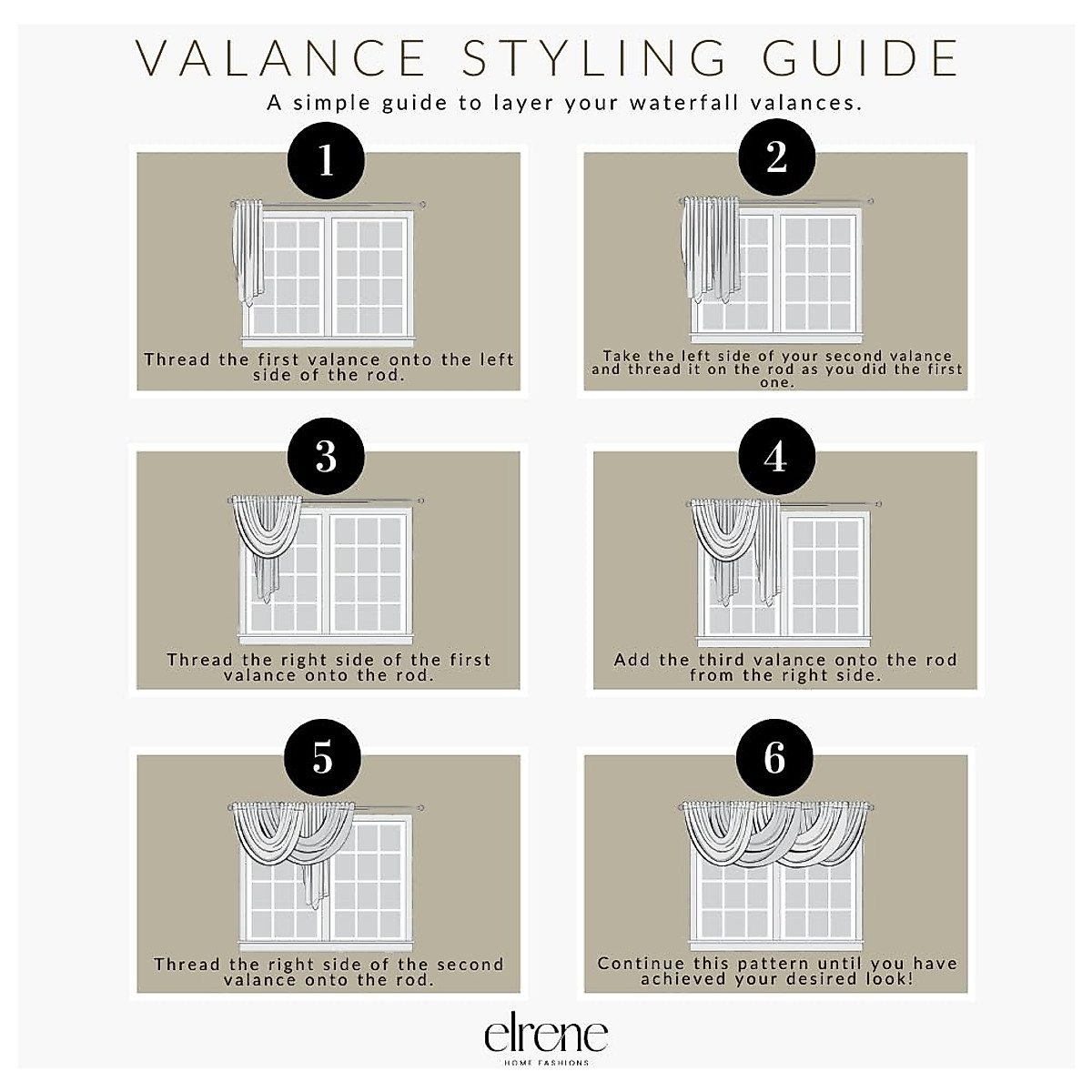 VALANCE STYLING GUIDE

A simple guide to layer your waterfall valances.

1

Thread the first valance onto the left side of the rod.

2

Take the left side of your second valance and thread it on the rod as you did the first one.

3

Thread the right side of the first valance onto the rod.

4

Add the third valance onto the rod from the right side.

5

Thread the right side of the second valance onto the rod.

6

Continue this pattern until you have achieved your desired look!

elrene

HOME FASHIONS