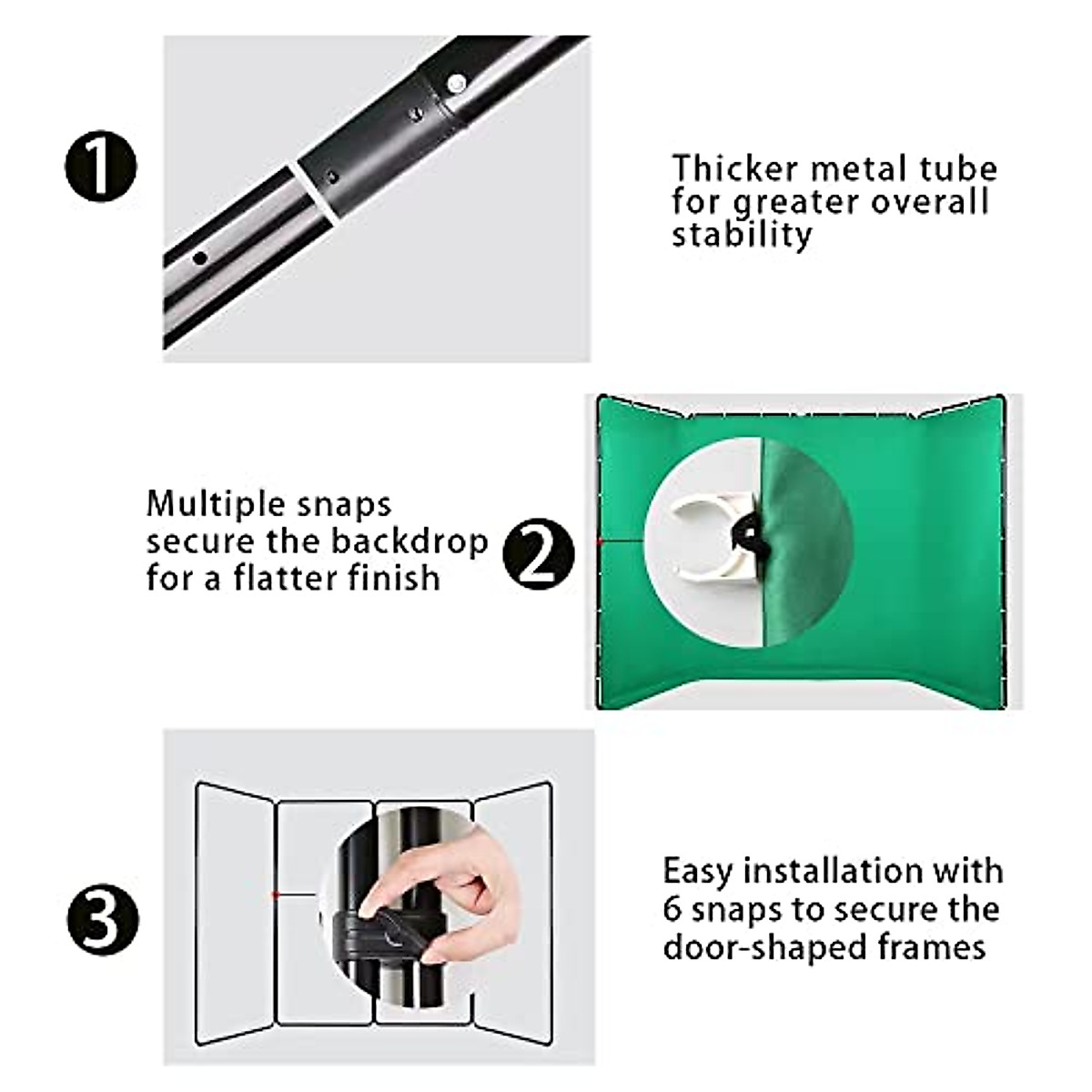 1

Thicker metal tube for greater overall stability

Multiple snaps secure the backdrop for a flatter finish

2

3

Easy installation with 6 snaps to secure the door-shaped frames