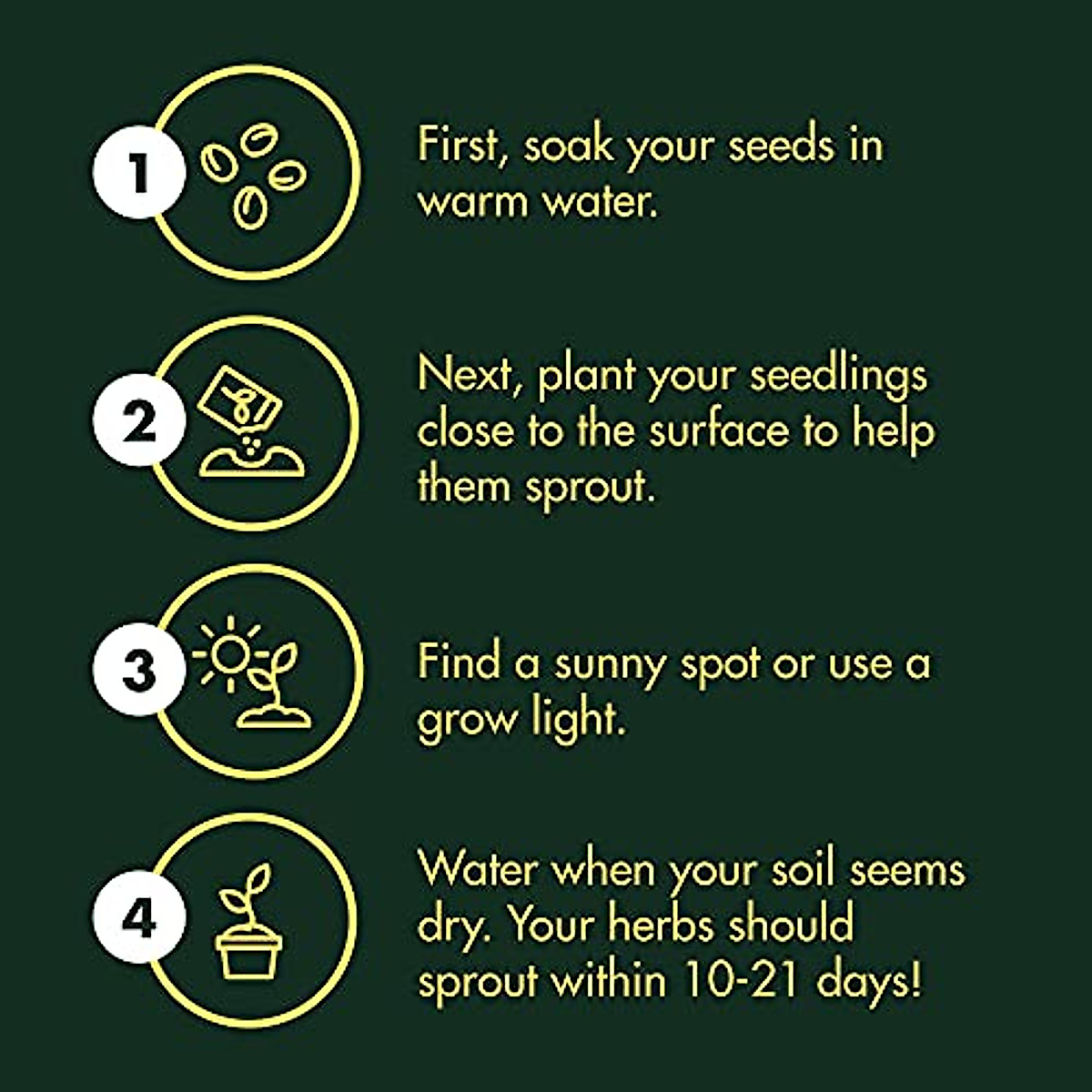 1

First, soak your seeds in warm water.

2

Next, plant your seedlings close to the surface to help them sprout.

3

Find a sunny spot or use a grow light.

4

Water when your soil seems dry. Your herbs should sprout within 10-21 days!