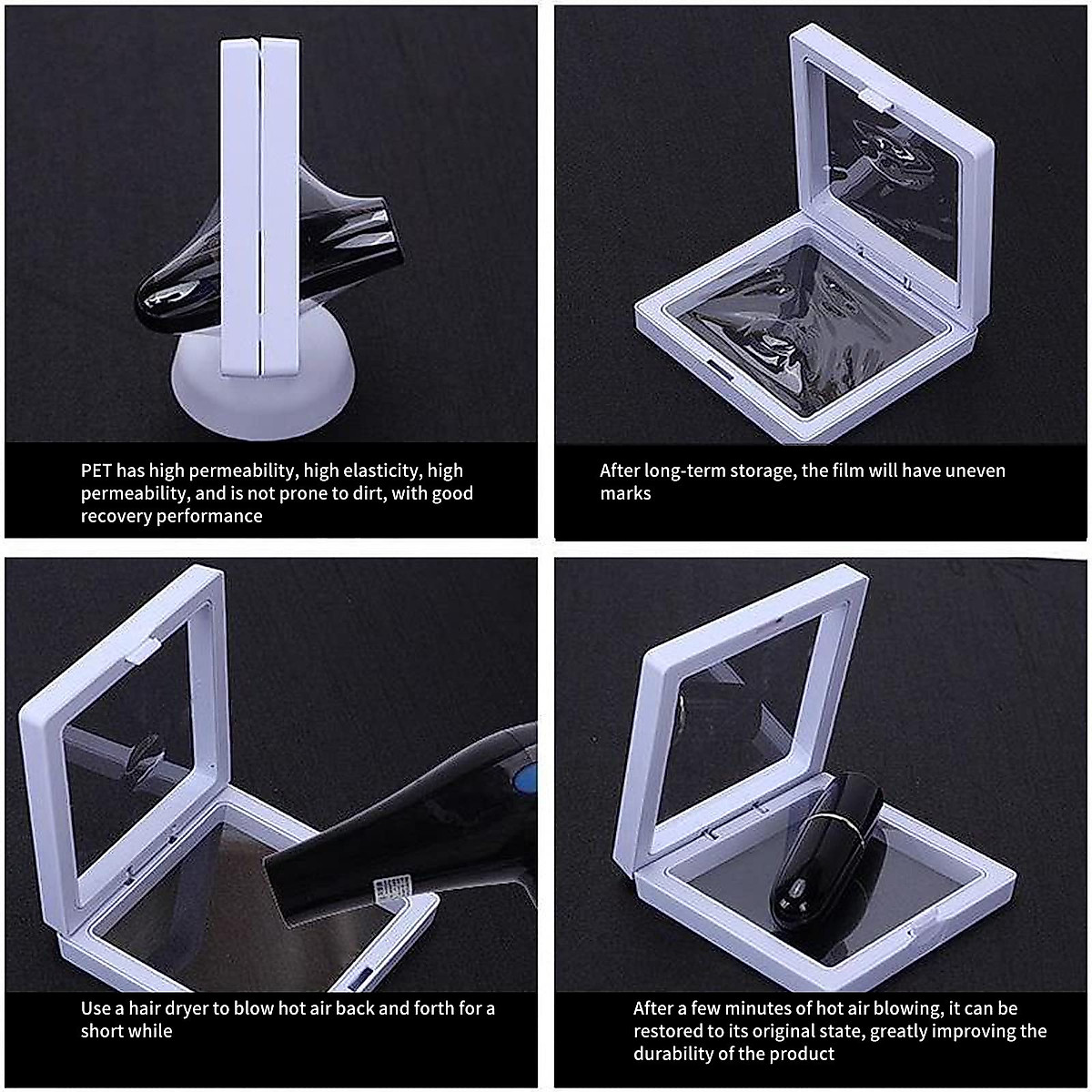 PET has high permeability, high elasticity, high permeability, and is not prone to dirt, with good recovery performance

After long-term storage, the film will have uneven marks

Use a hair dryer to blow hot air back and forth for a short while

After a few minutes of hot air blowing, it can be restored to its original state, greatly improving the durability of the product