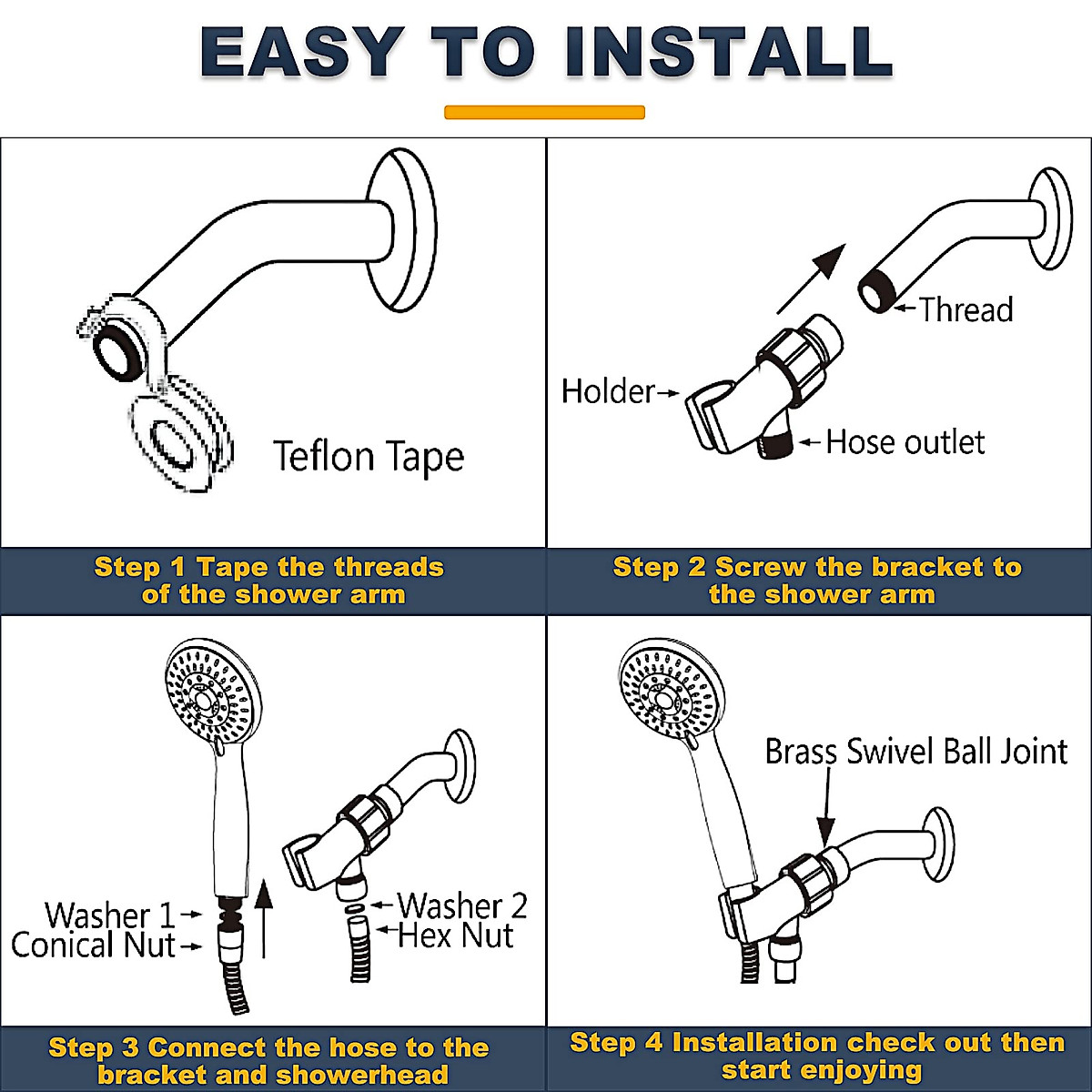 EASY TO INSTALL

Teflon Tape

Step 1 Tape the threads of the shower arm

Thread

Holder

Hose outlet

Step 2 Screw the bracket to the shower arm

Washer 1

Conical Nut

Washer 2

Hex Nut

Step 3 Connect the hose to the bracket and showerhead

Brass Swivel Ball Joint

Step 4 Installation check out then start enjoying