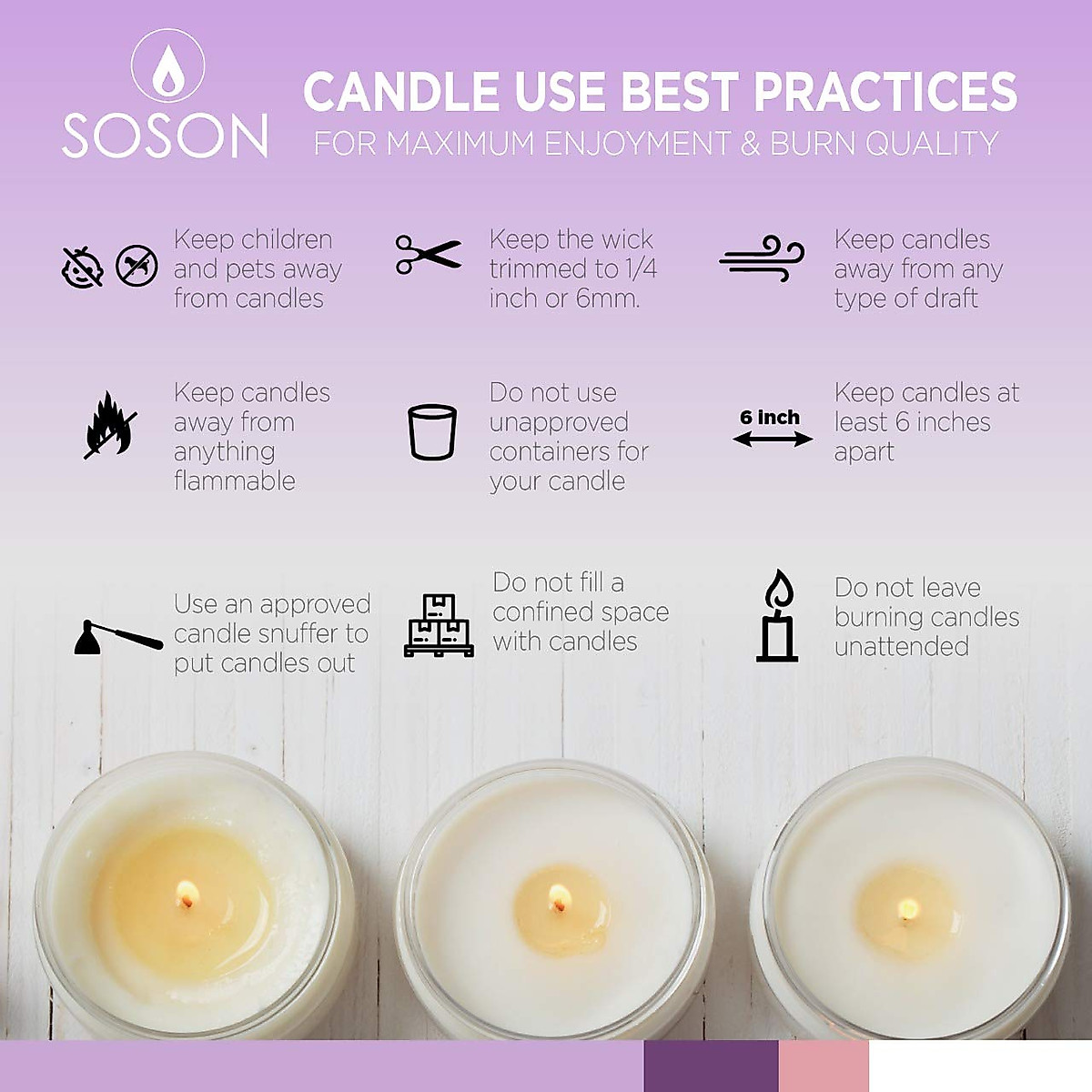 SOSON

CANDLE USE BEST PRACTICES
FOR MAXIMUM ENJOYMENT & BURN QUALITY

Keep children and pets away from candles

Keep the wick trimmed to 1/4 inch or 6mm.

Keep candles away from any type of draft

Keep candles away from anything flammable

Do not use unapproved containers for your candle

6 inch

Keep candles at least 6 inches apart

Use an approved candle snuffer to put candles out

Do not fill a confined space with candles

Do not leave burning candles unattended