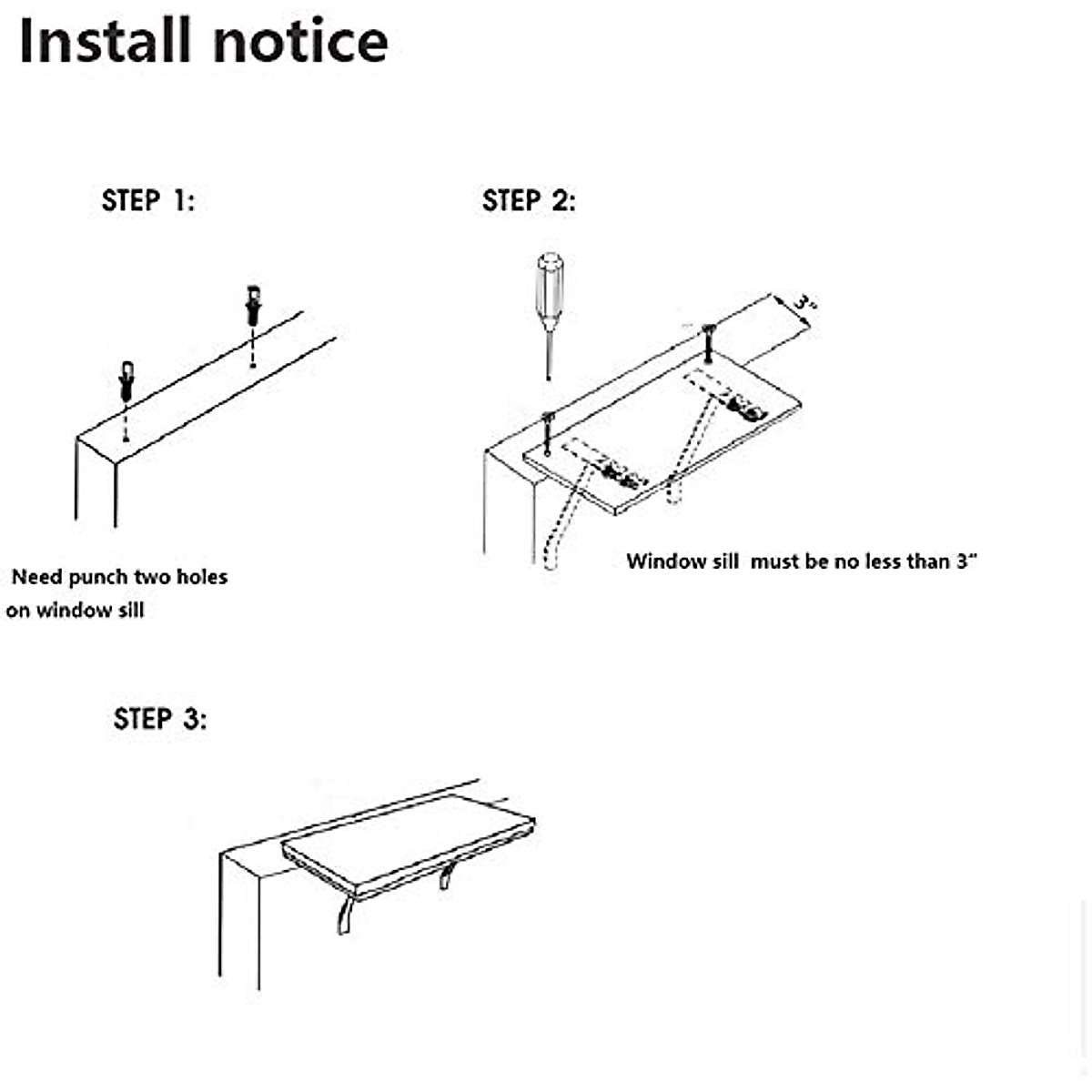 Install notice

STEP 1:

Need punch two holes on window sill

STEP 2:

3"

Window sill must be no less than 3"

STEP 3: