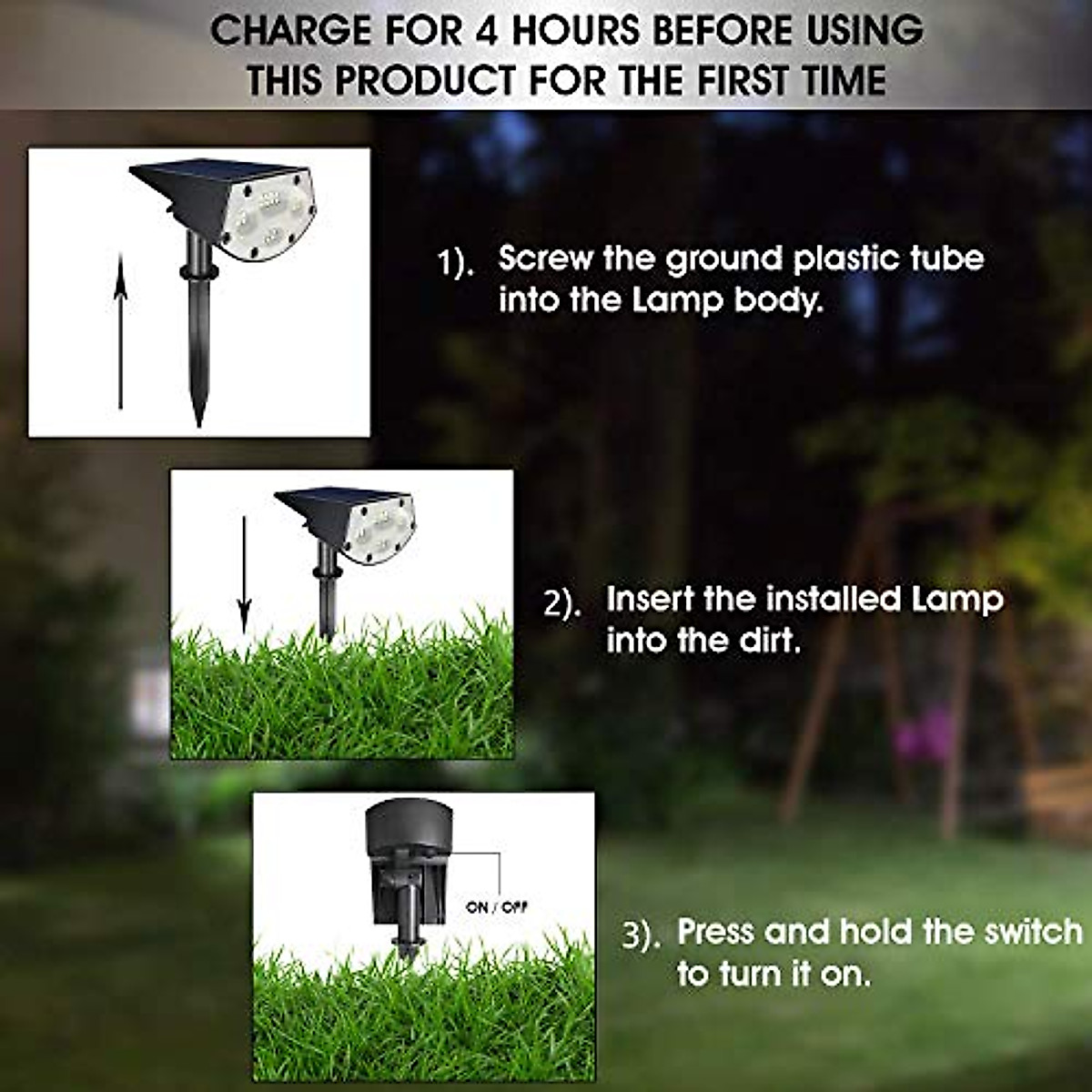 CHARGE FOR 4 HOURS BEFORE USING THIS PRODUCT FOR THE FIRST TIME

1). Screw the ground plastic tube into the Lamp body.

2). Insert the installed Lamp into the dirt.

ON / OFF

3). Press and hold the switch to turn it on.