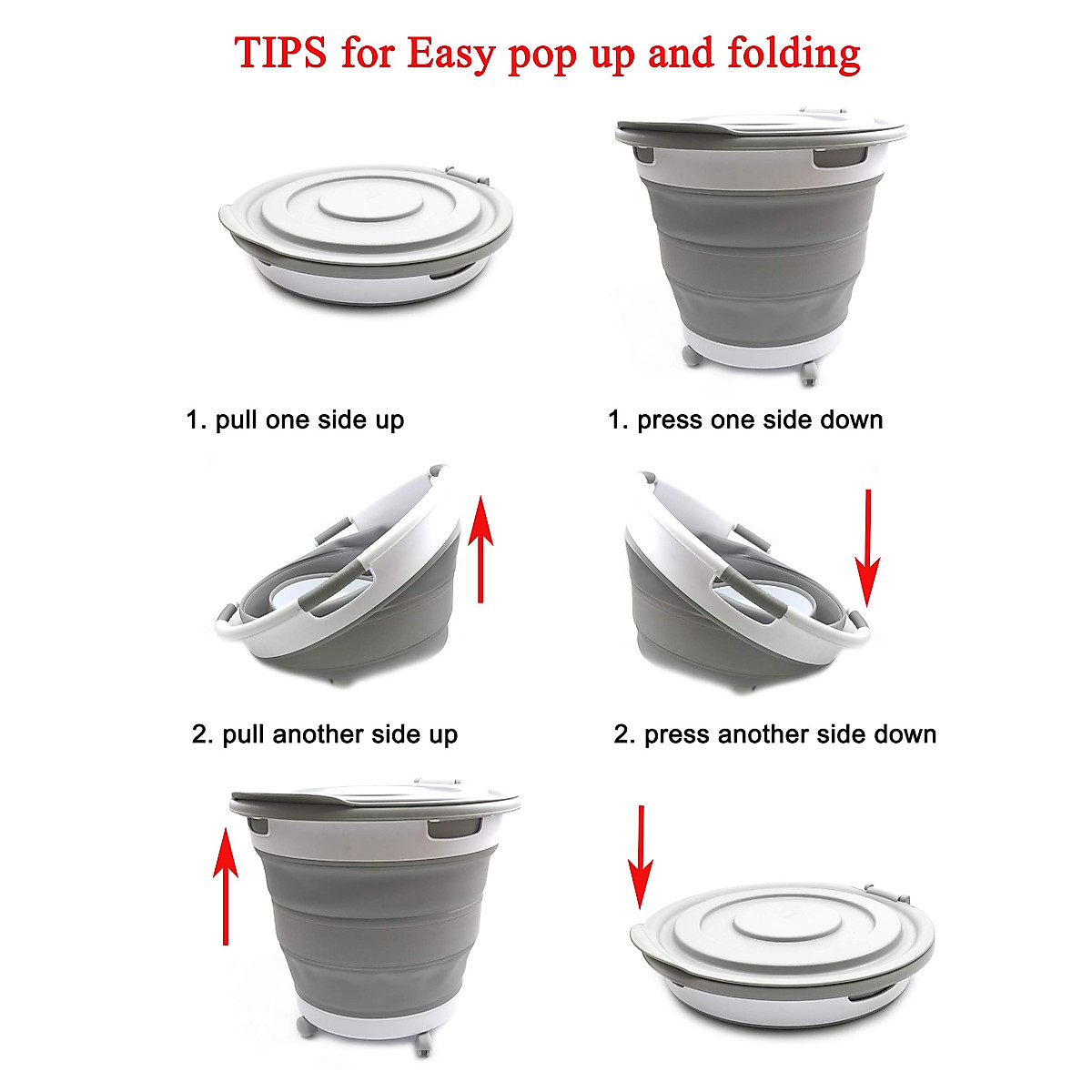 TIPS for Easy pop up and folding

1. pull one side up

2. pull another side up

1. press one side down

2. press another side down