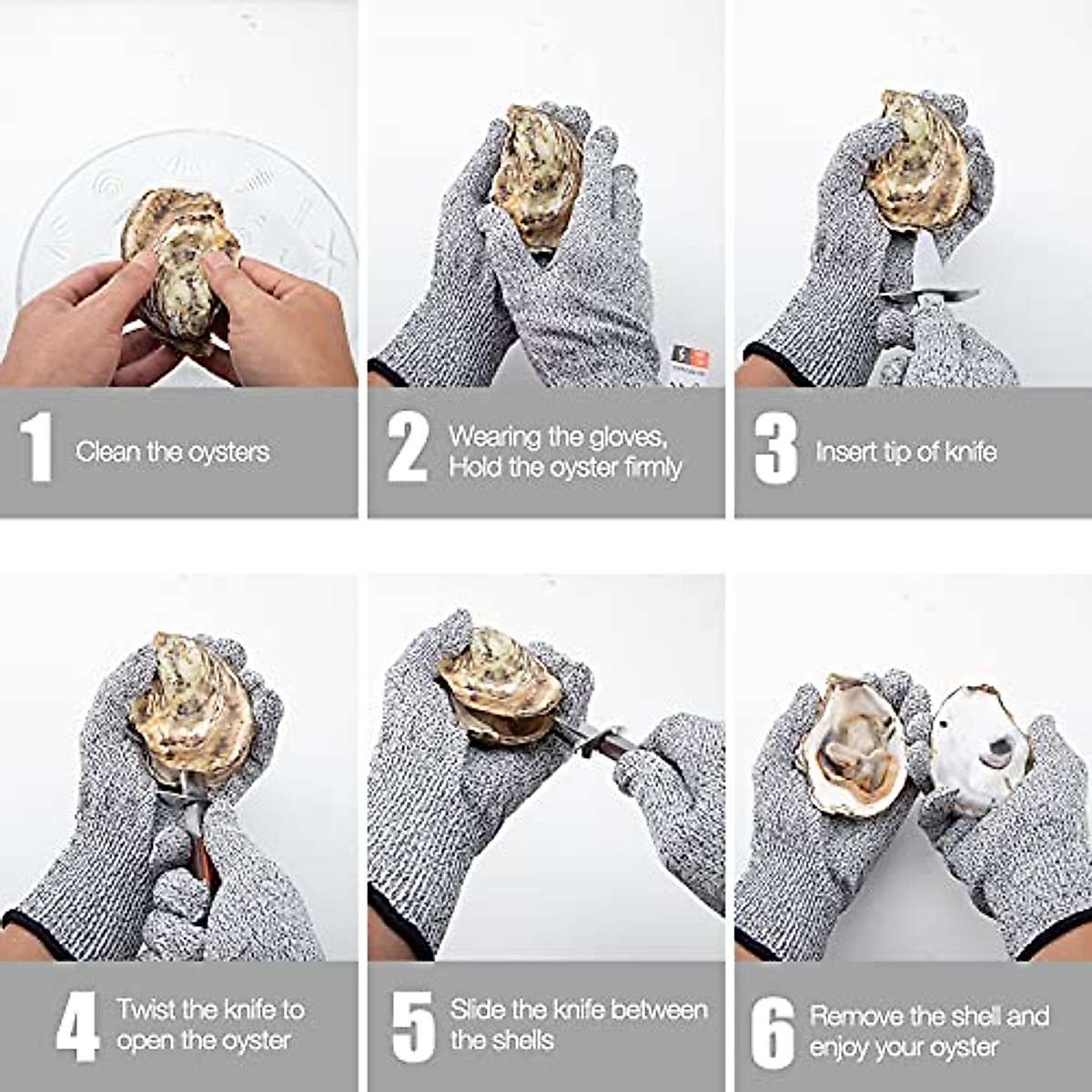 1 Clean the oysters

2 Wearing the gloves, Hold the oyster firmly

3 Insert tip of knife

4 Twist the knife to open the oyster

5 Slide the knife between the shells

6 Remove the shell and enjoy your oyster