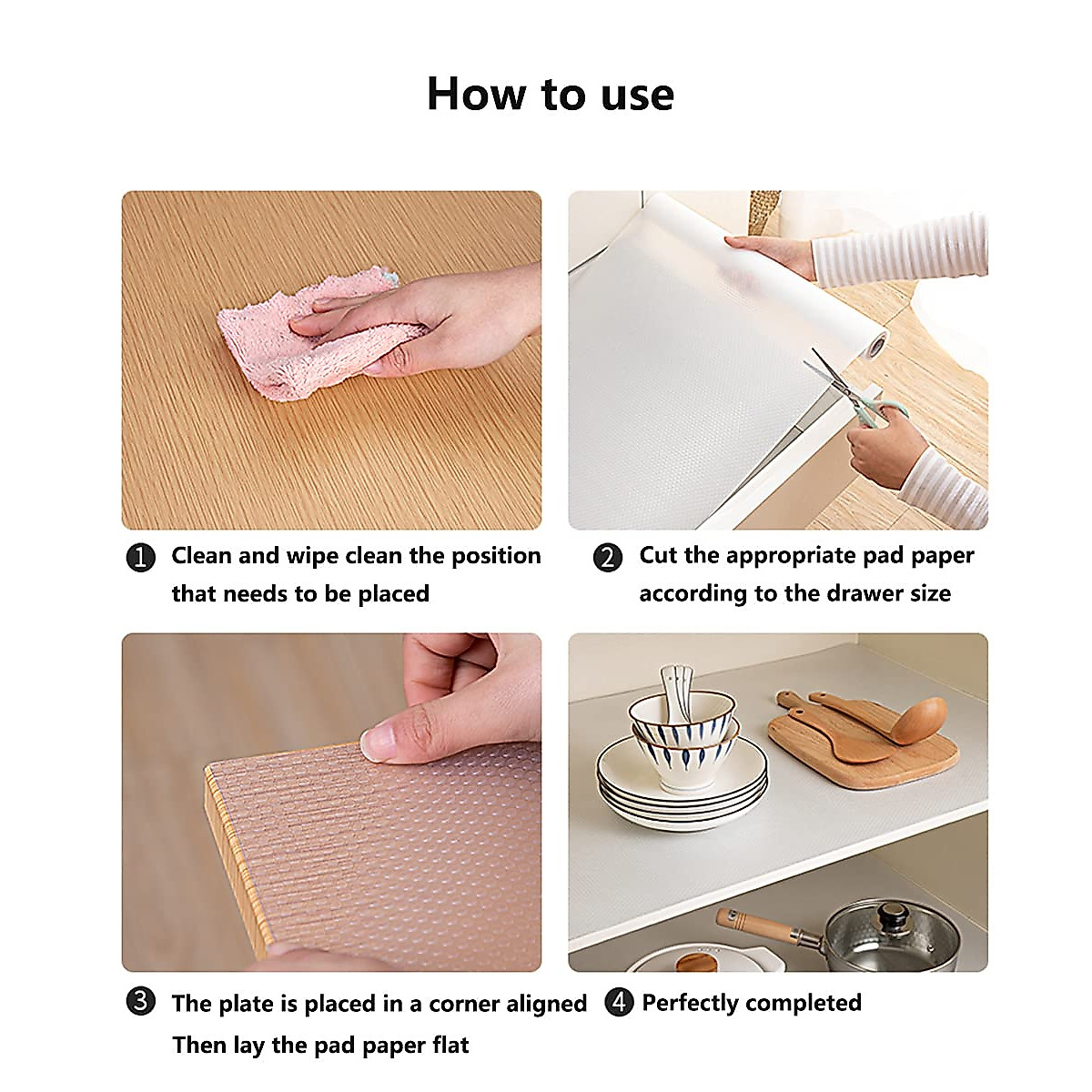 How to use

❶ Clean and wipe clean the position that needs to be placed

❷ Cut the appropriate pad paper according to the drawer size

❸ The plate is placed in a corner aligned
Then lay the pad paper flat

❹ Perfectly completed