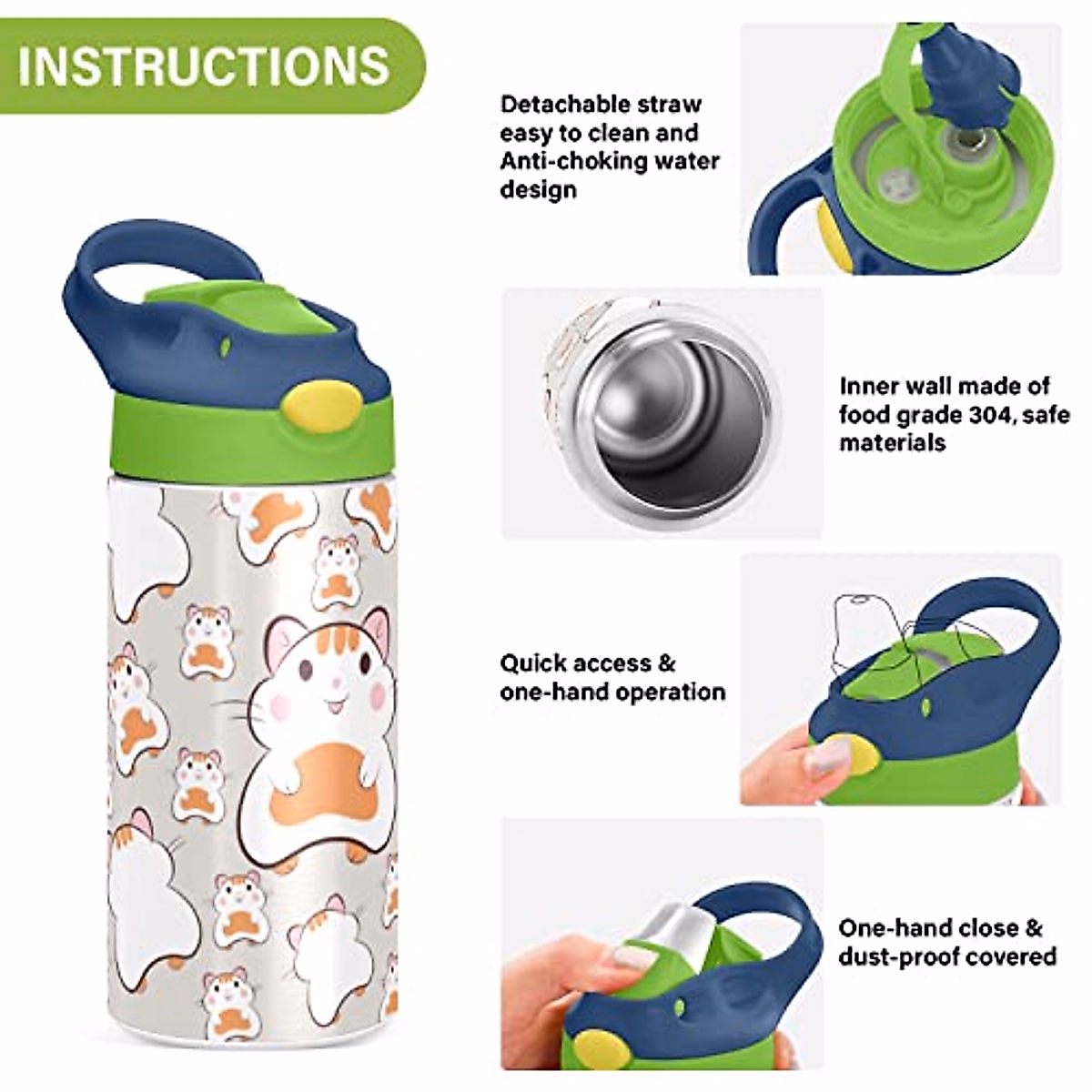 INSTRUCTIONS

Detachable straw easy to clean and Anti-choking water design

Inner wall made of food grade 304, safe materials

Quick access & one-hand operation

One-hand close & dust-proof covered