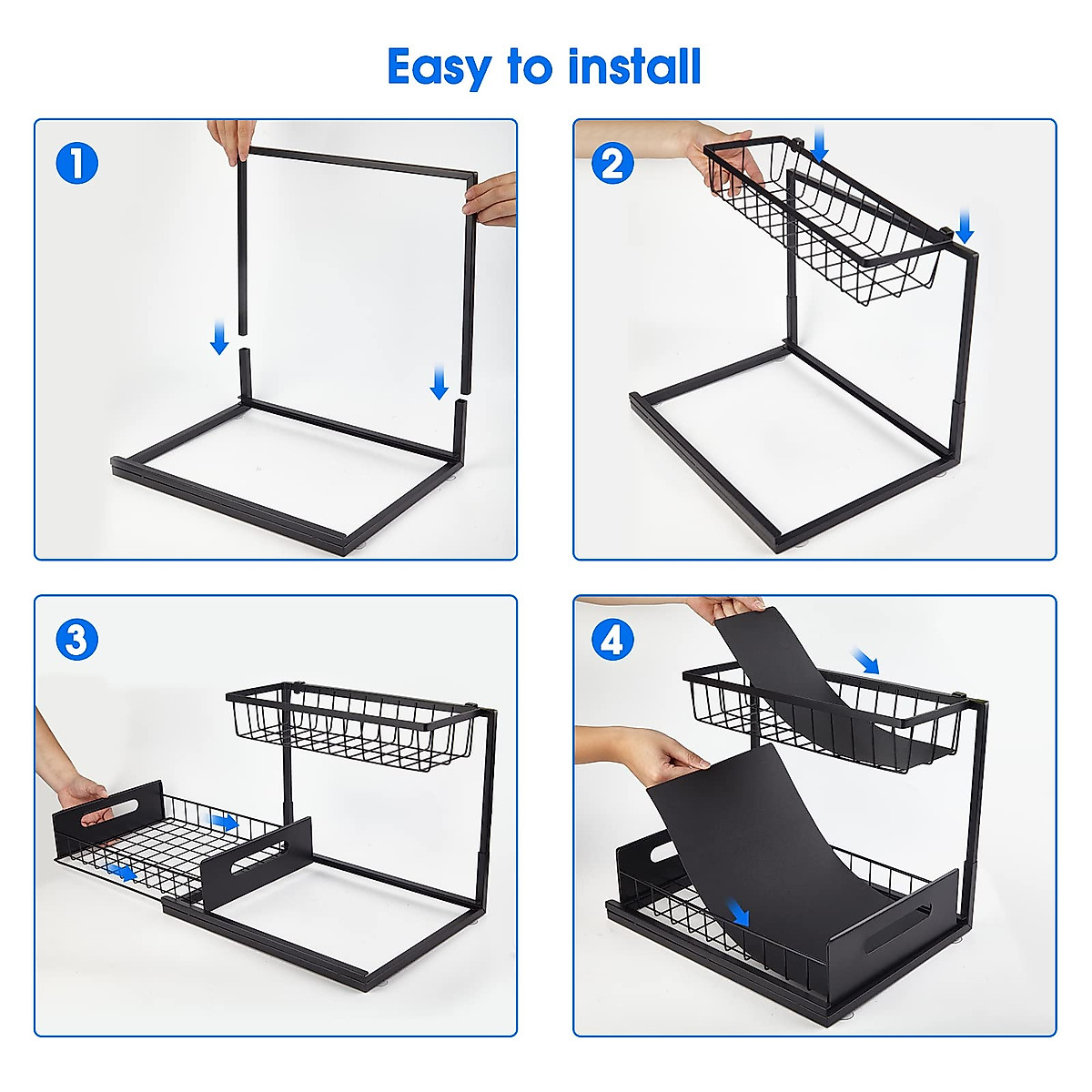 Easy to install

1

2

3

4