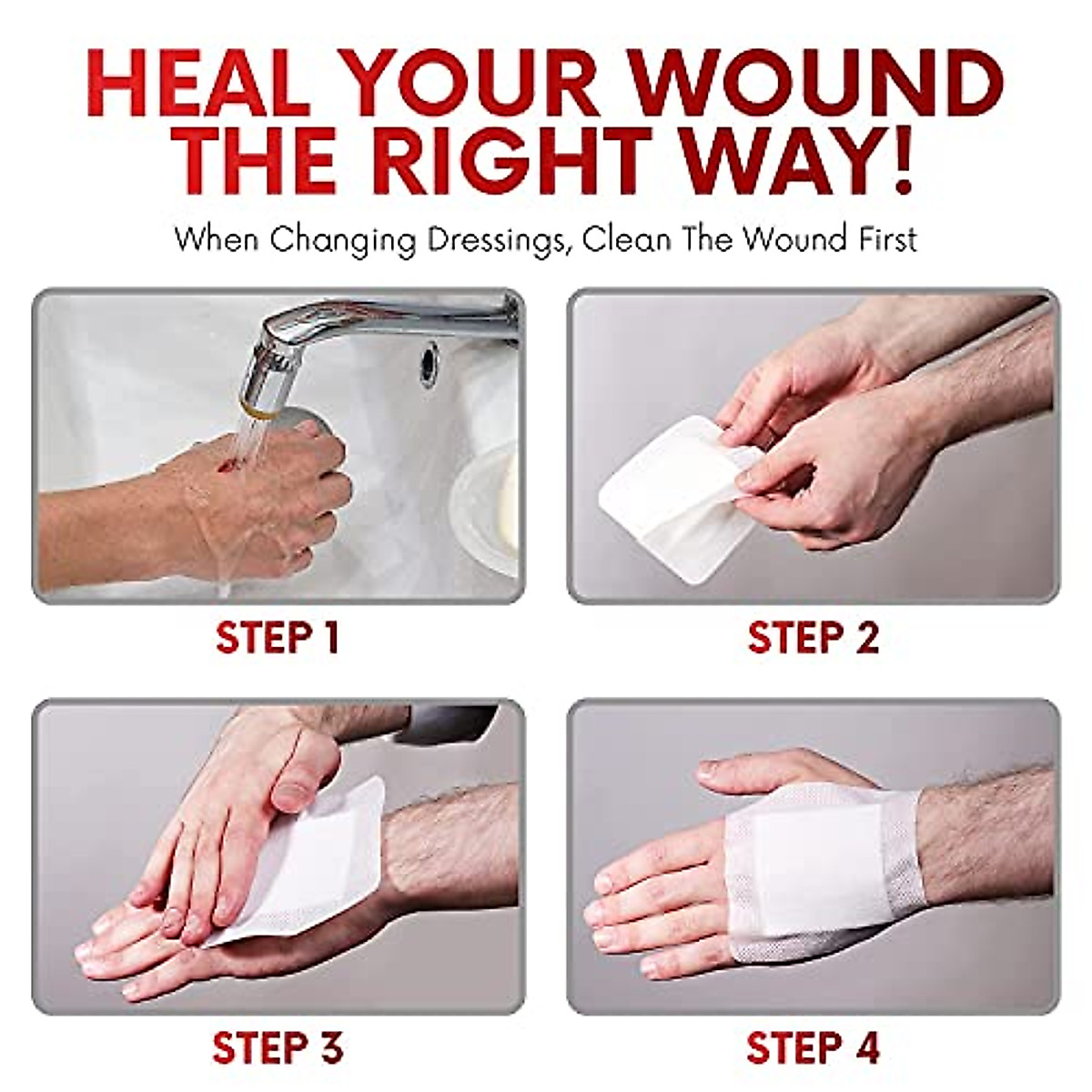 HEAL YOUR WOUND THE RIGHT WAY!

When Changing Dressings, Clean The Wound First

STEP 1

STEP 2

STEP 3

STEP 4