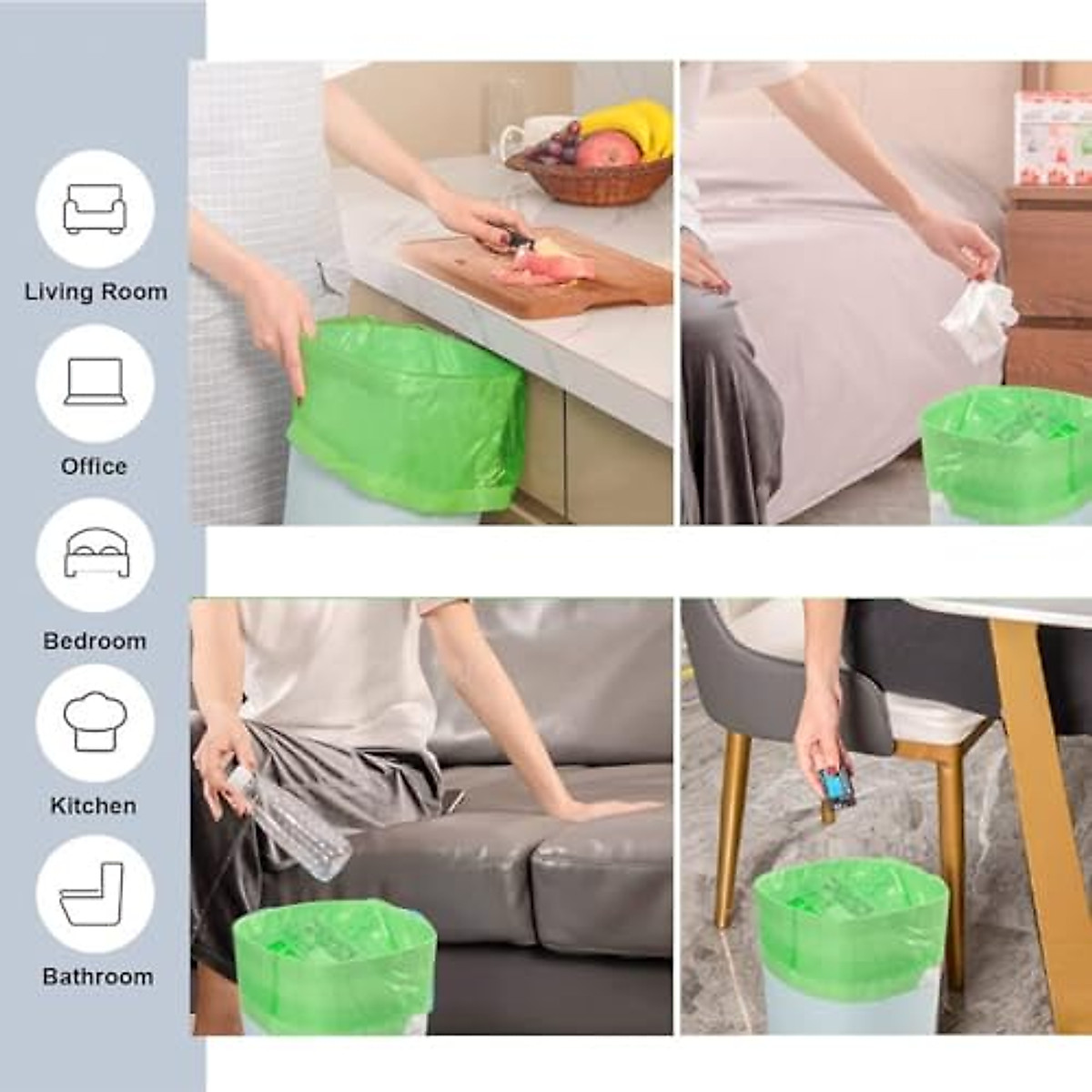 Living Room

Office

Bedroom

Kitchen

Bathroom