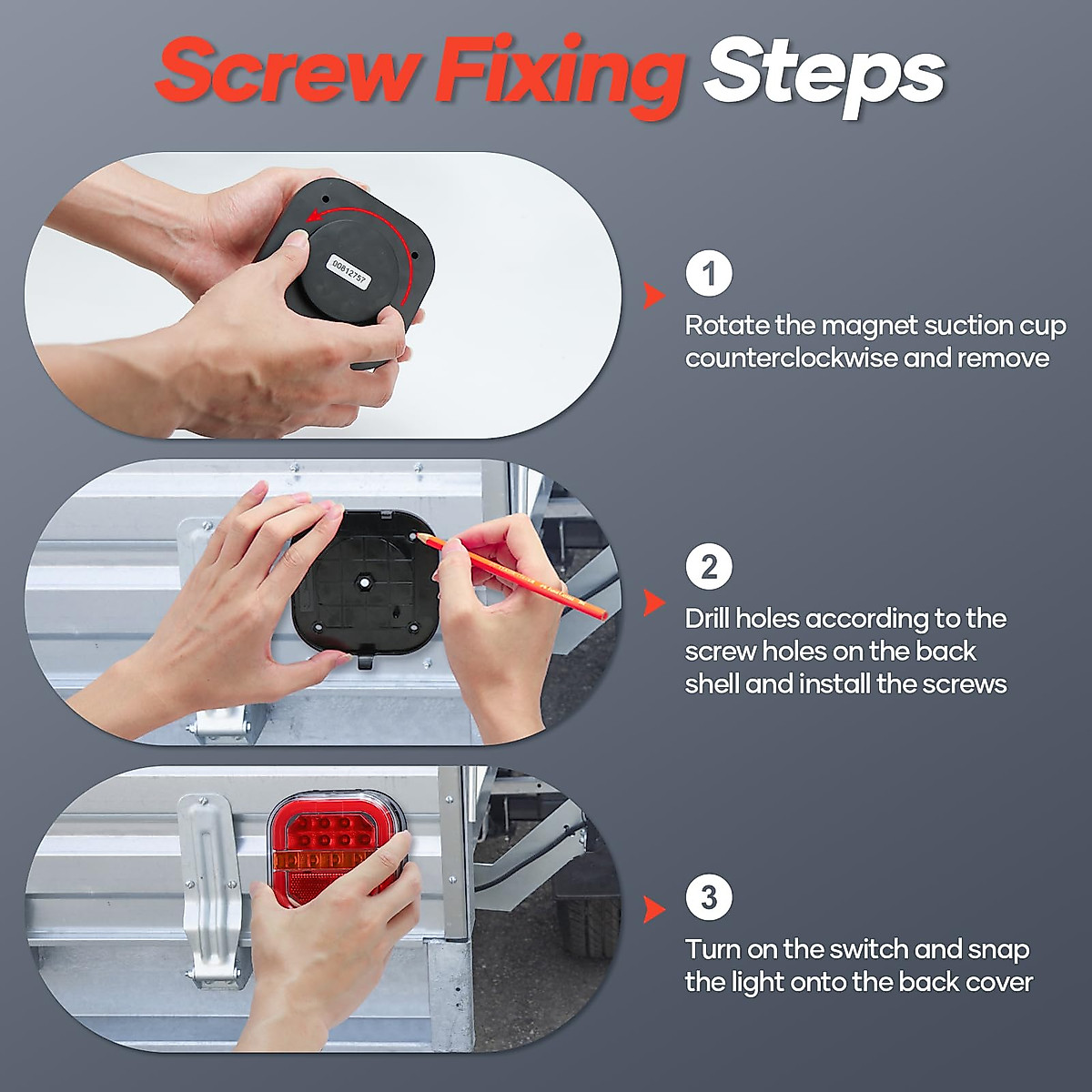 Screw Fixing Steps

00812757

1
Rotate the magnet suction cup counterclockwise and remove

2
Drill holes according to the screw holes on the back shell and install the screws

3
Turn on the switch and snap the light onto the back cover