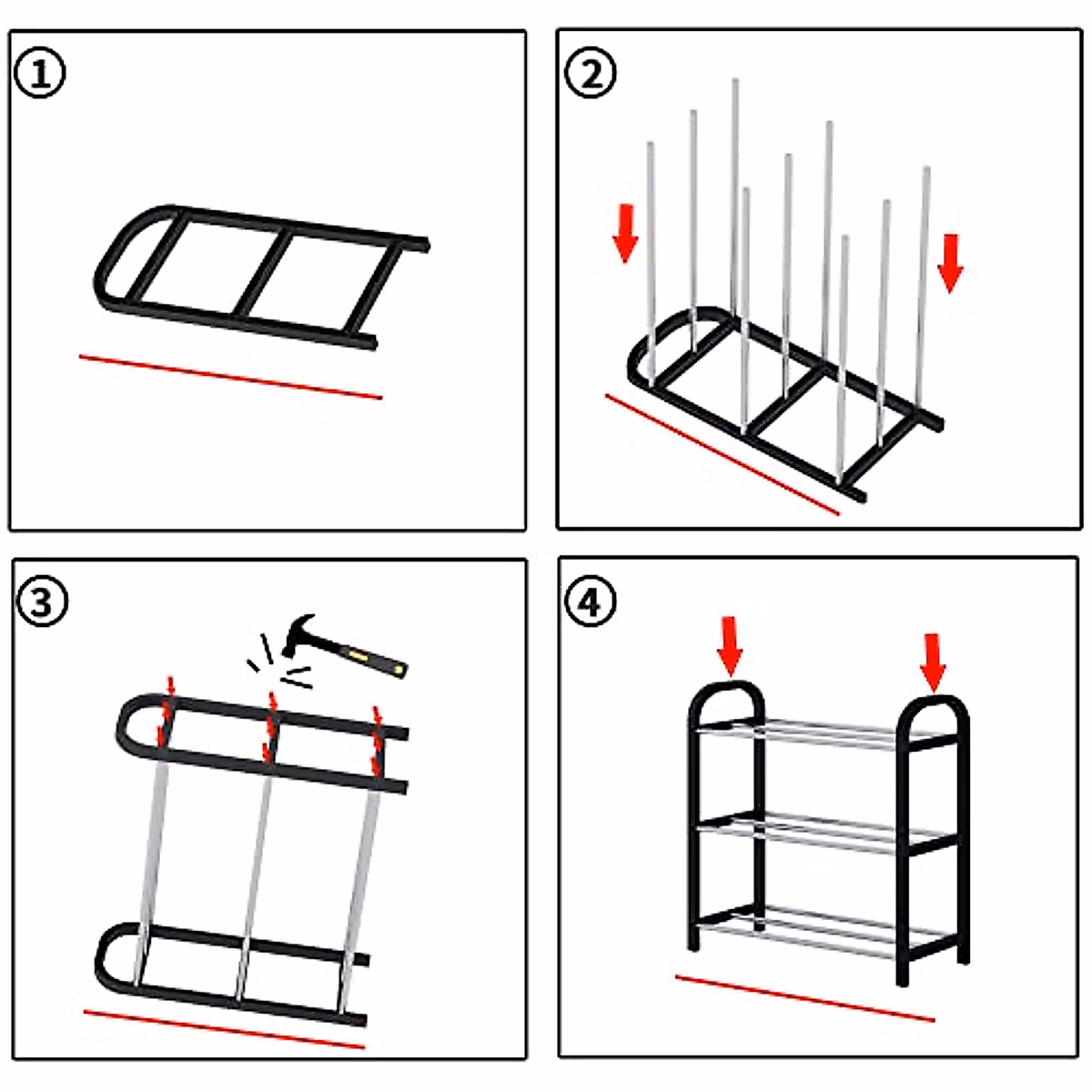 ①

②

③

④