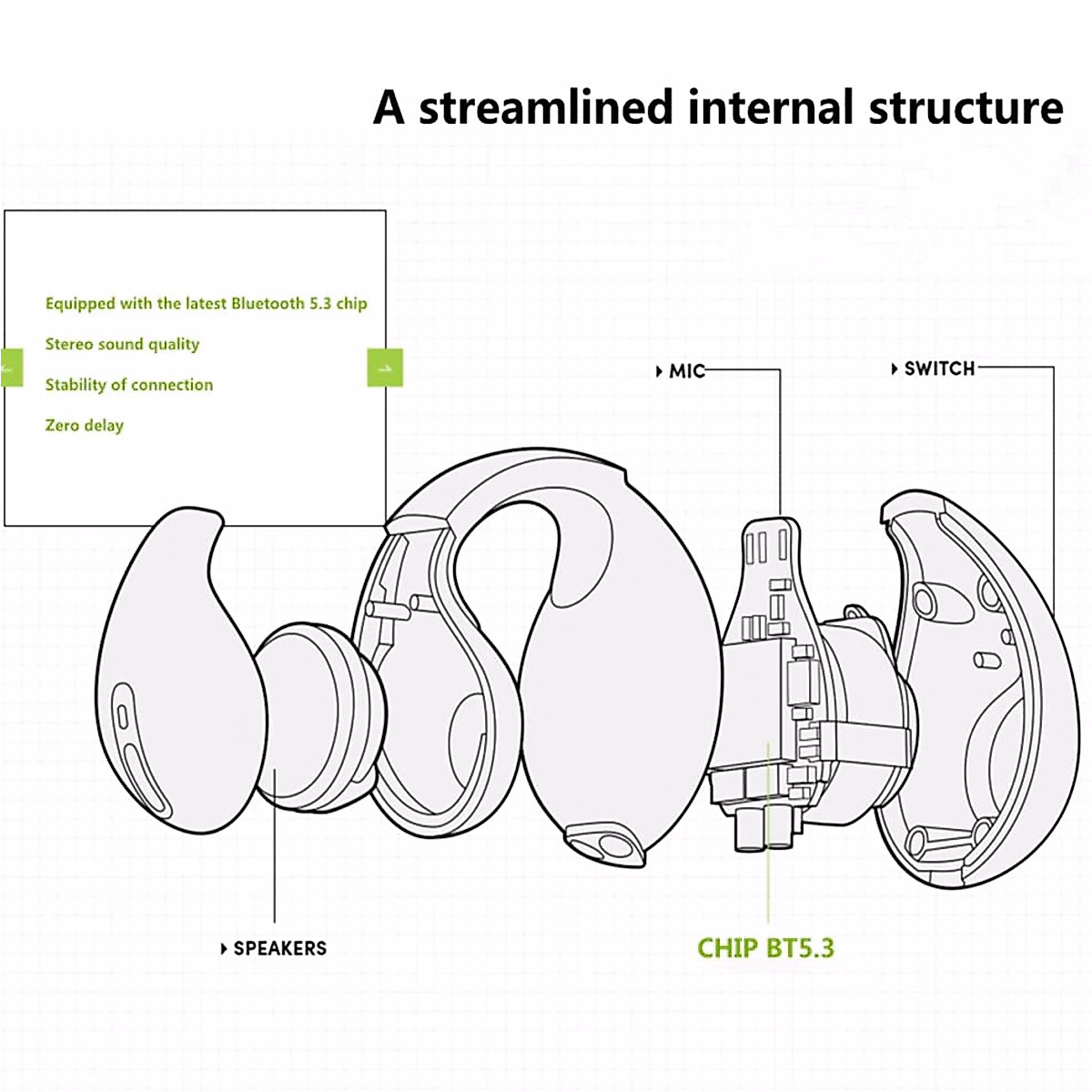 A streamlined internal structure

Equipped with the latest Bluetooth 5.3 chip

Stereo sound quality

Stability of connection

Zero delay

MIC

SWITCH

SPEAKERS

CHIP BT5.3