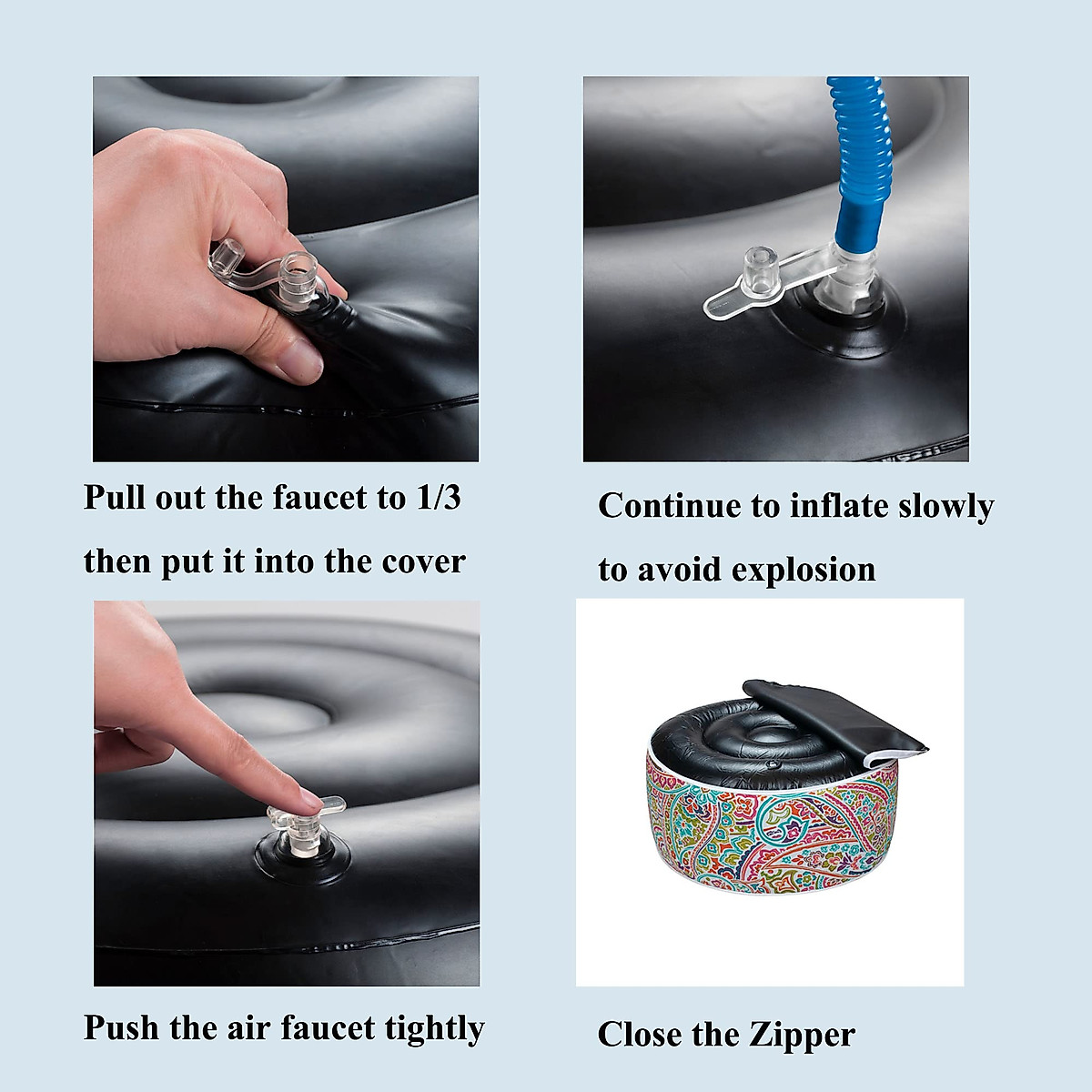 Pull out the faucet to 1/3 then put it into the cover

Continue to inflate slowly to avoid explosion

Push the air faucet tightly

Close the Zipper