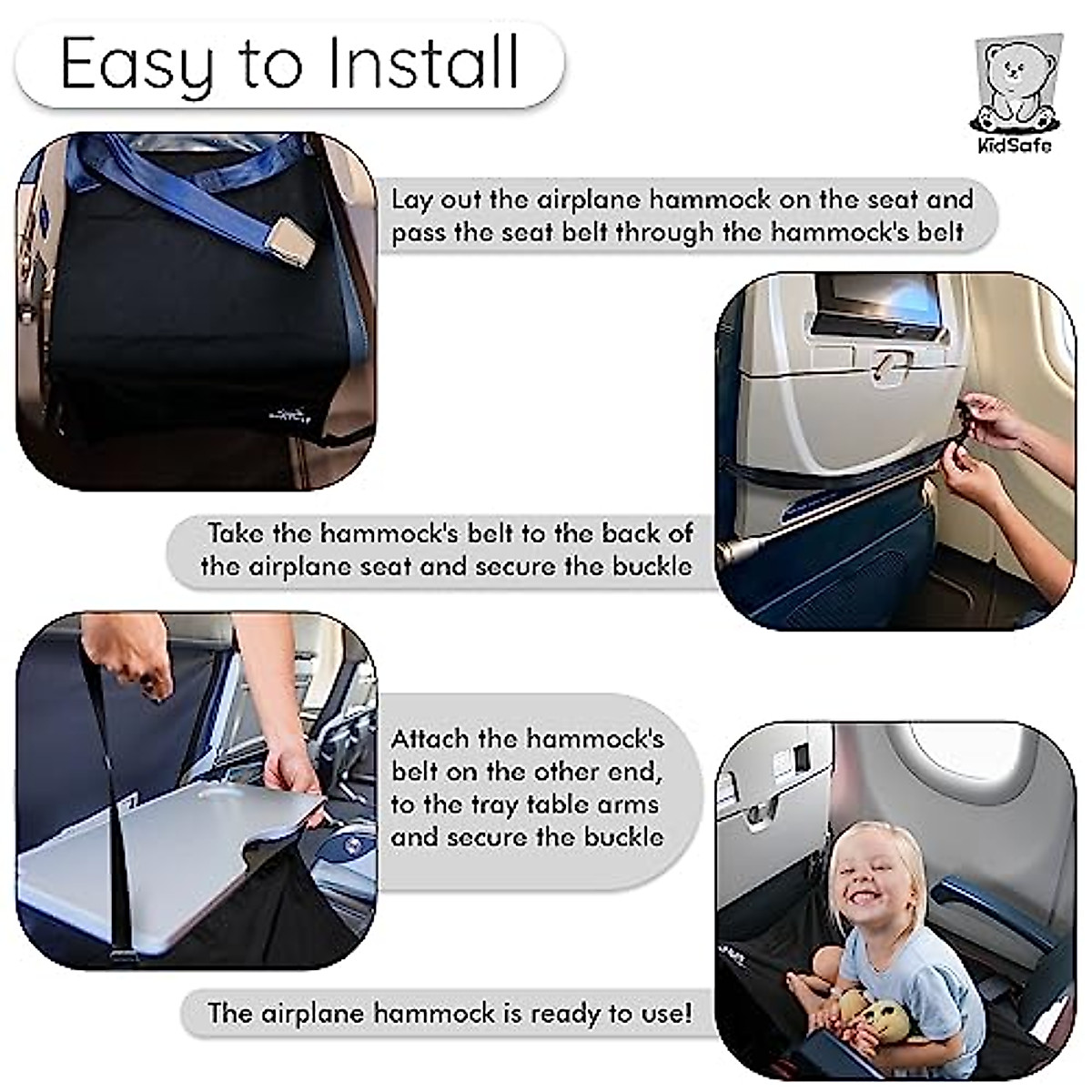 Easy to Install

KidSafe

Lay out the airplane hammock on the seat and pass the seat belt through the hammock's belt

Take the hammock's belt to the back of the airplane seat and secure the buckle

Attach the hammock's belt on the other end, to the tray table arms and secure the buckle

The airplane hammock is ready to use!