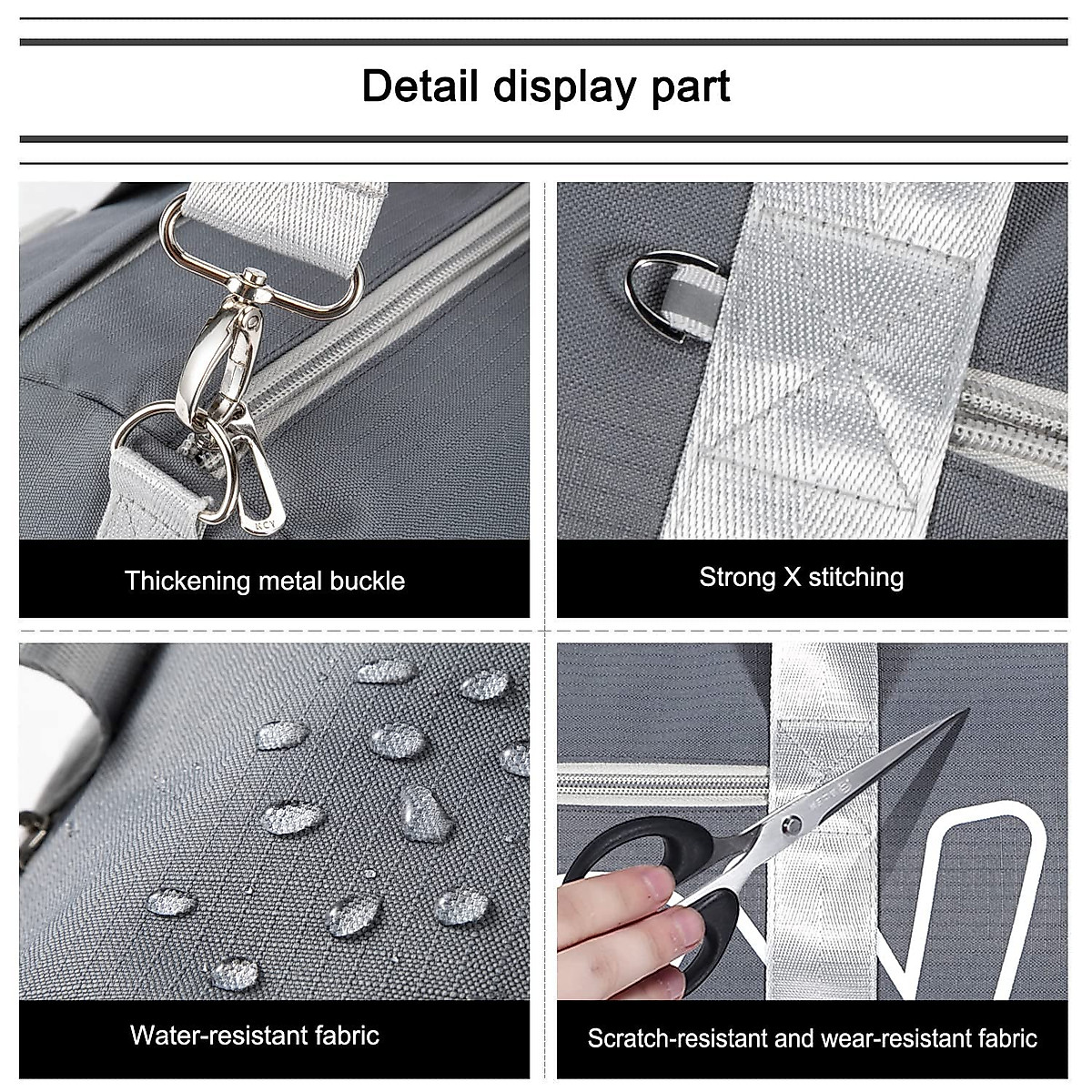 Detail display part

Thickening metal buckle

Strong X stitching

Water-resistant fabric

Scratch-resistant and wear-resistant fabric