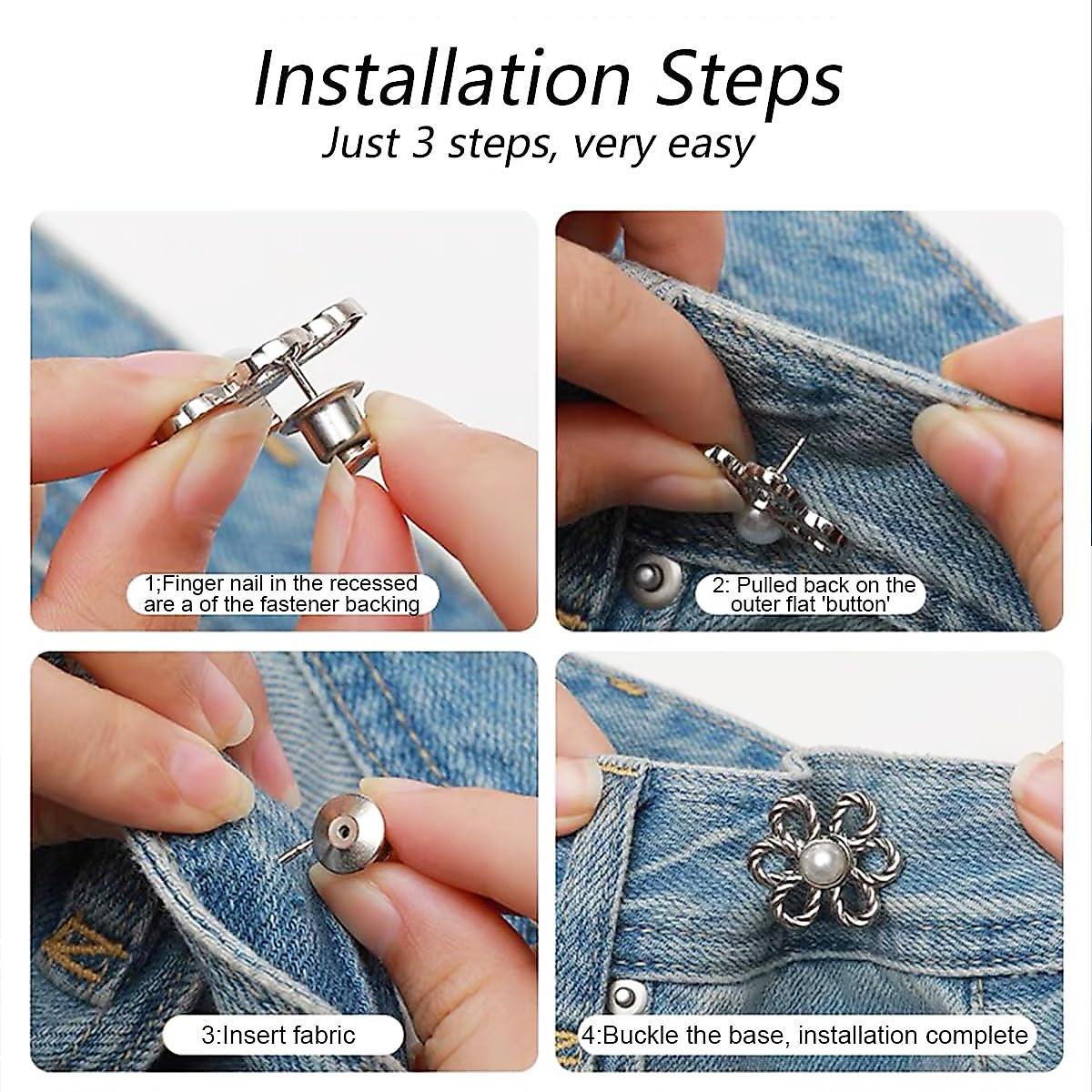 Installation Steps
Just 3 steps, very easy

1;Finger nail in the recessed are a of the fastener backing

2: Pulled back on the outer flat 'button'

3:Insert fabric

4:Buckle the base, installation complete