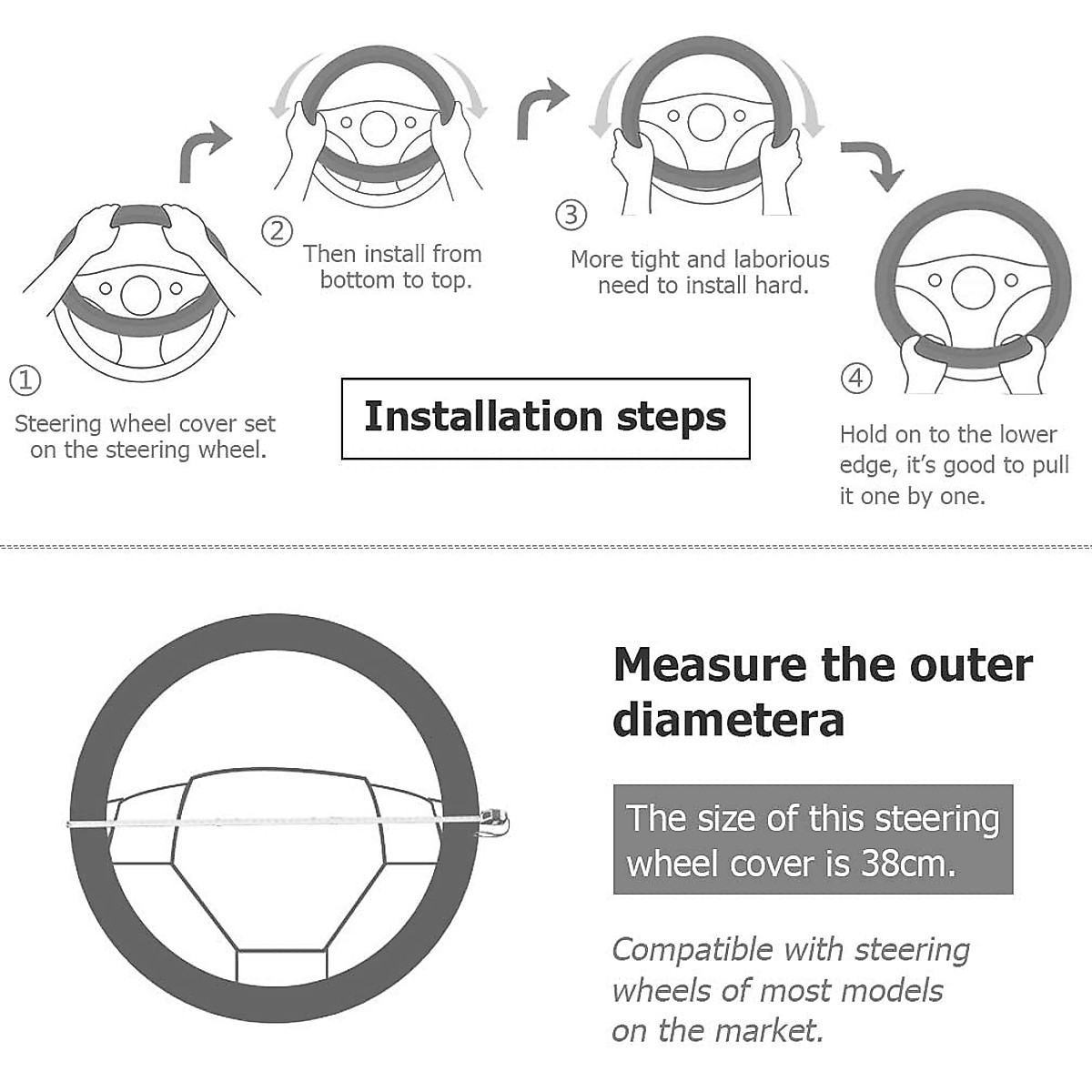 ① Steering wheel cover set on the steering wheel.

② Then install from bottom to top.

③ More tight and laborious need to install hard.

④ Hold on to the lower edge, it's good to pull it one by one.

Installation steps

Measure the outer diametera

The size of this steering wheel cover is 38cm.

Compatible with steering wheels of most models on the market.