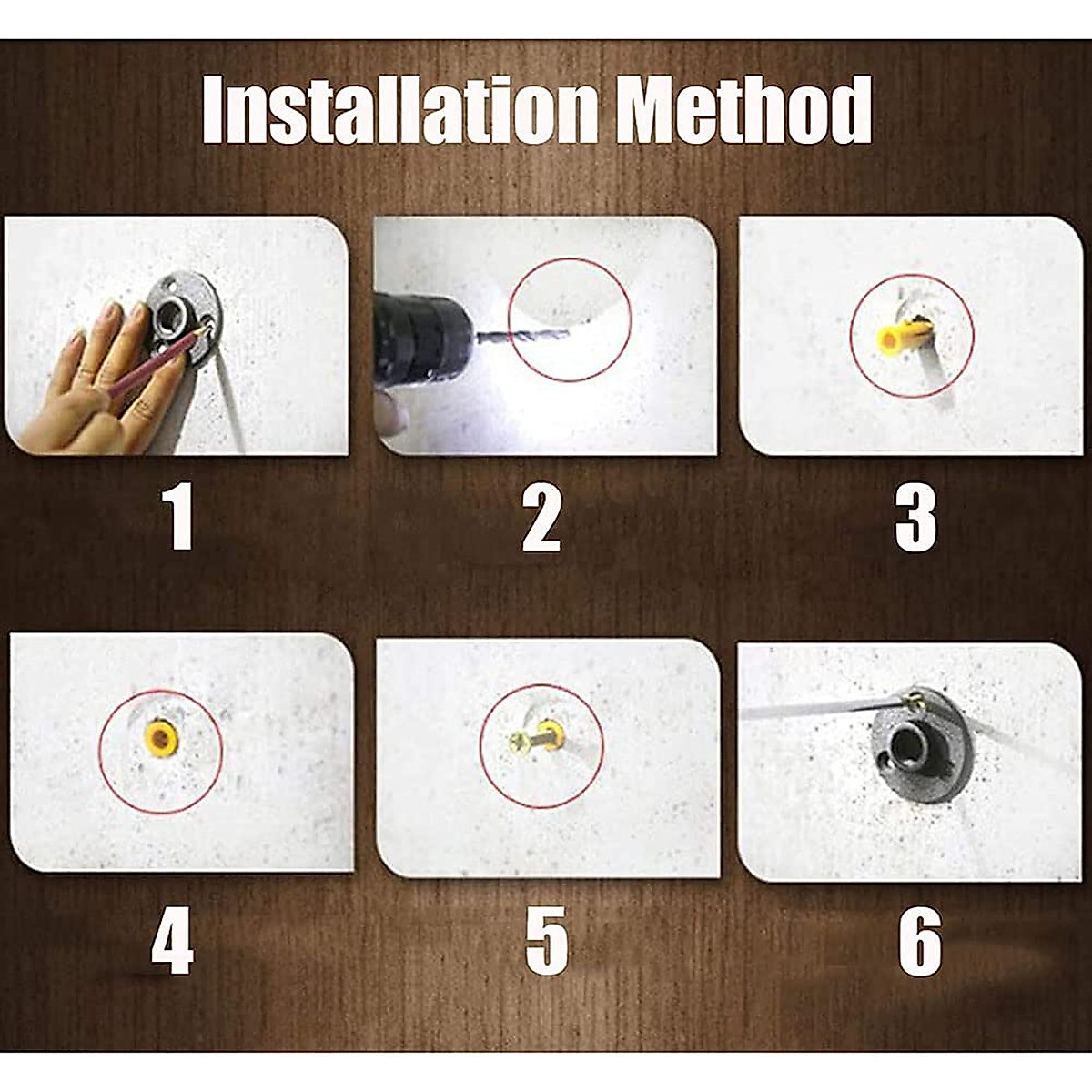 Installation Method

1

2

3

4

5

6