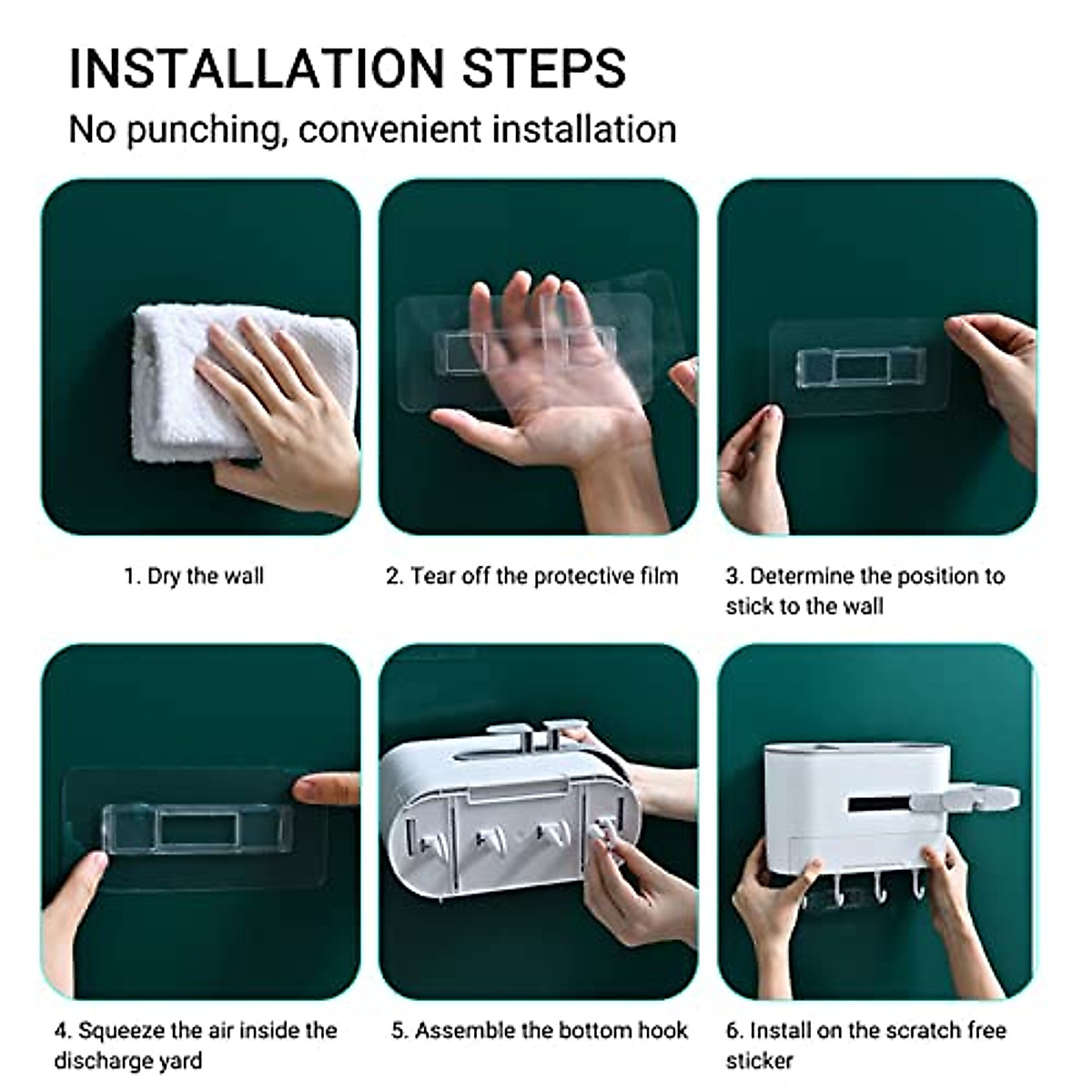 INSTALLATION STEPS
No punching, convenient installation

1. Dry the wall

2. Tear off the protective film

3. Determine the position to stick to the wall

4. Squeeze the air inside the discharge yard

5. Assemble the bottom hook

6. Install on the scratch free sticker